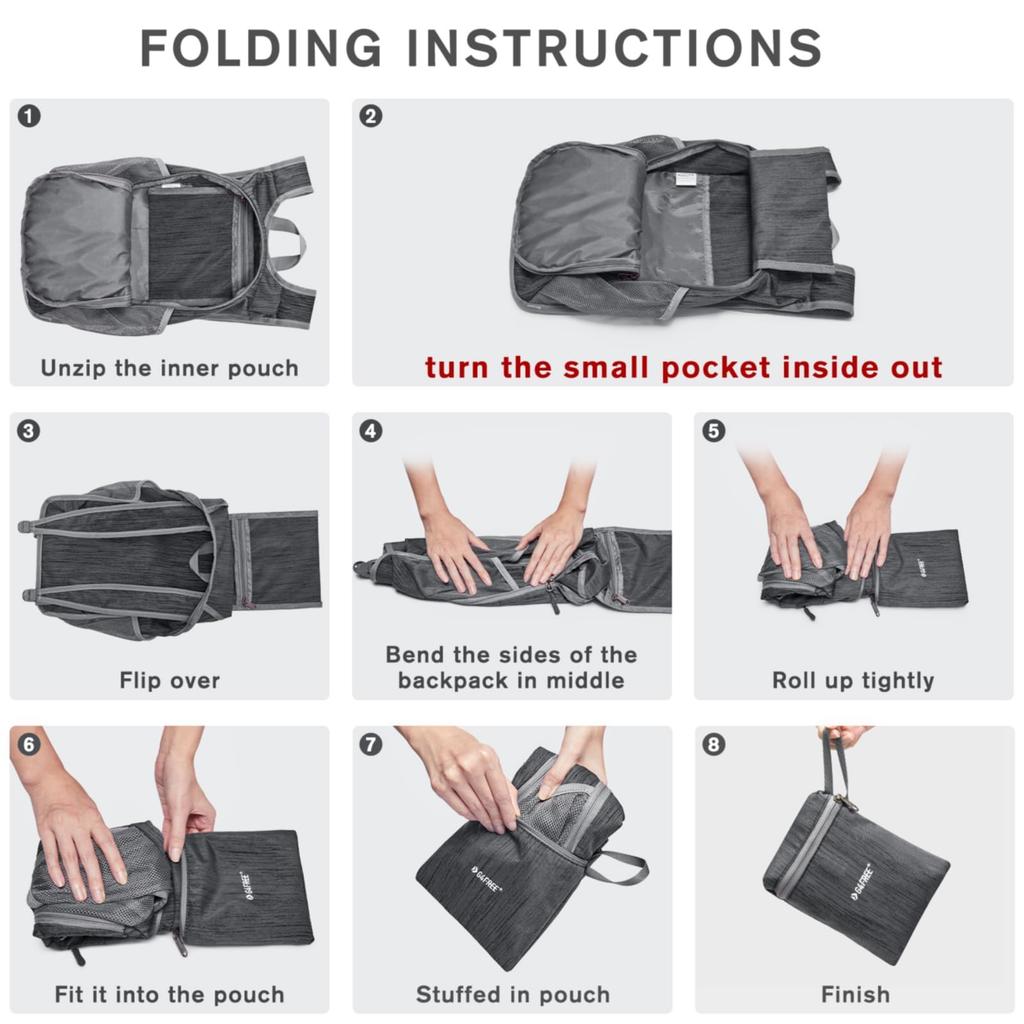 FOLDING INSTRUCTIONS

1
Unzip the inner pouch

2
turn the small pocket inside out

3
Flip over

4
Bend the sides of the backpack in middle

5
G4FREE
Roll up tightly

6
G4FREE
Fit it into the pouch

7
G4FREE
Stuffed in pouch

8
G4FREE
Finish