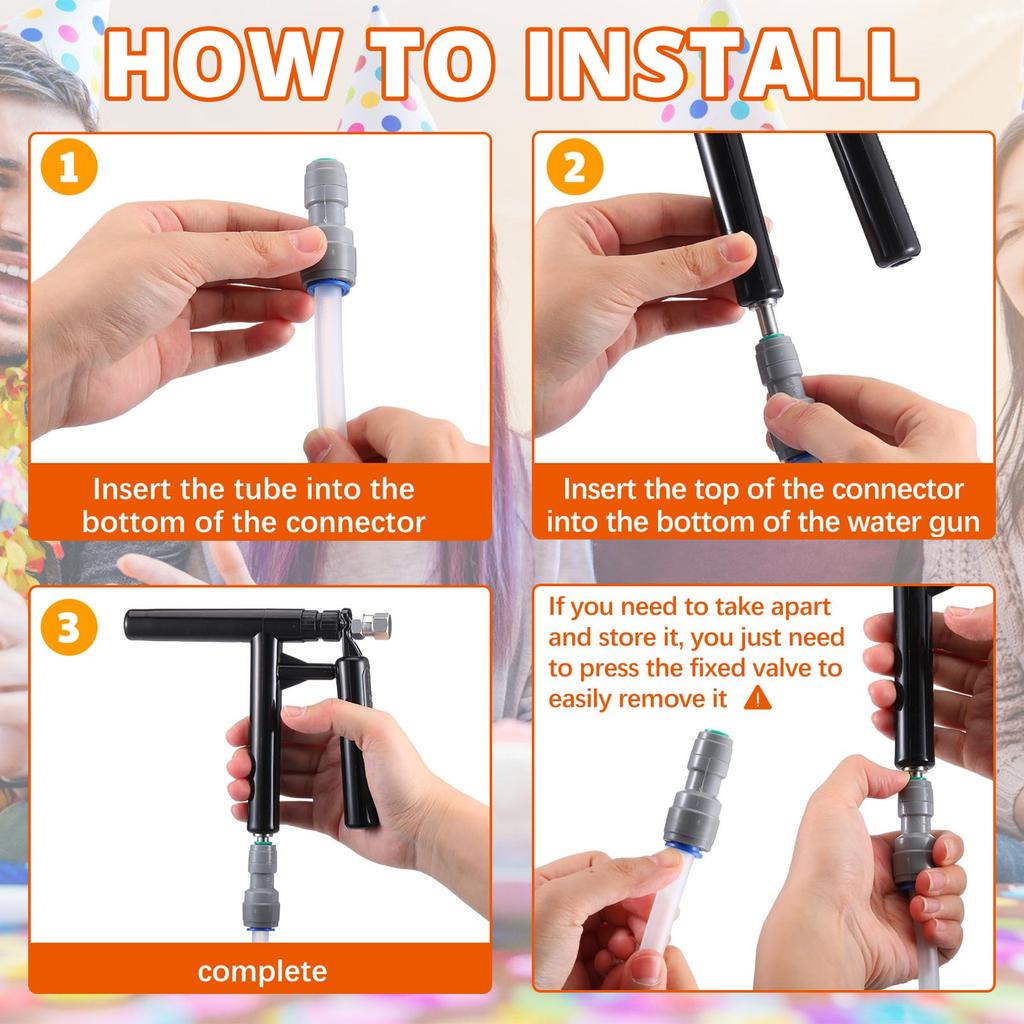 HOW TO INSTALL

1

Insert the tube into the bottom of the connector

2

Insert the top of the connector into the bottom of the water gun

3

complete

If you need to take apart and store it, you just need to press the fixed valve to easily remove it