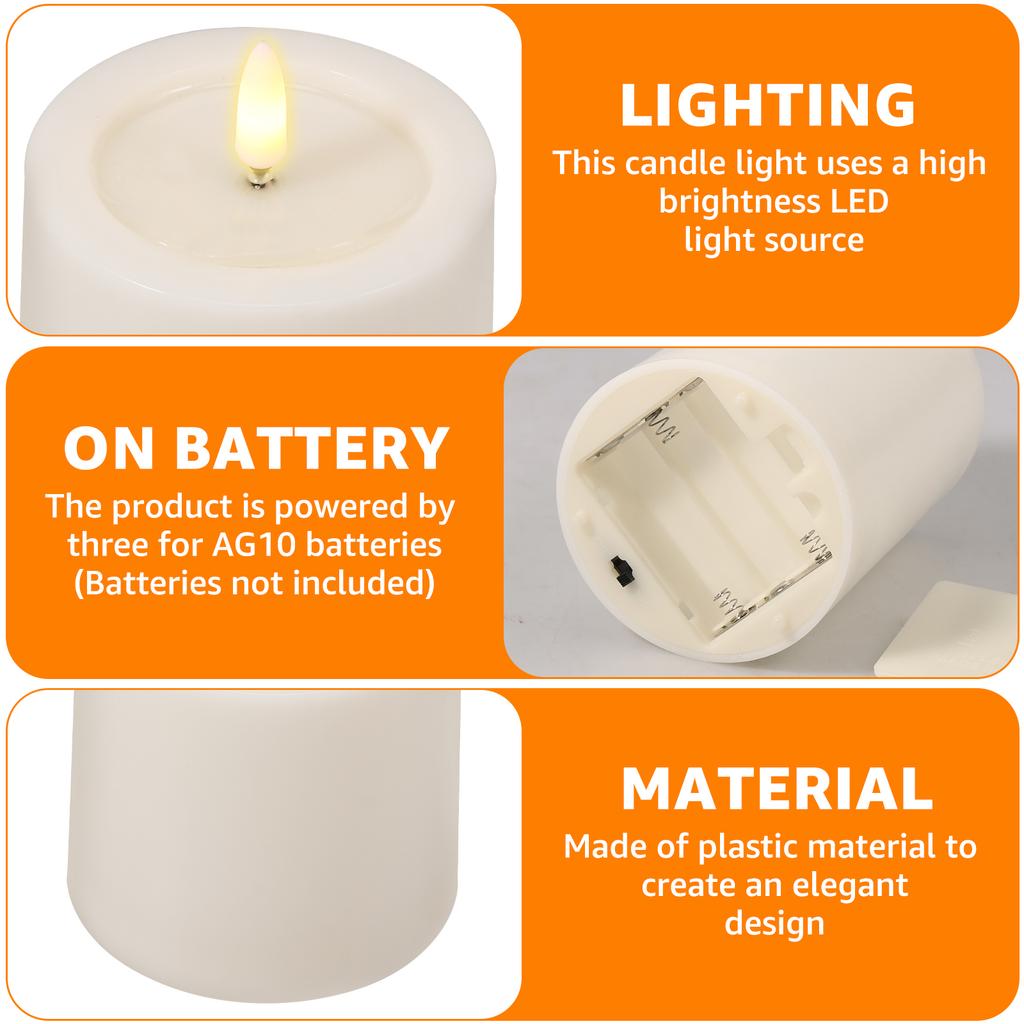 LIGHTING
This candle light uses a high brightness LED light source

ON BATTERY
The product is powered by three for AG10 batteries (Batteries not included)

MATERIAL
Made of plastic material to create an elegant design