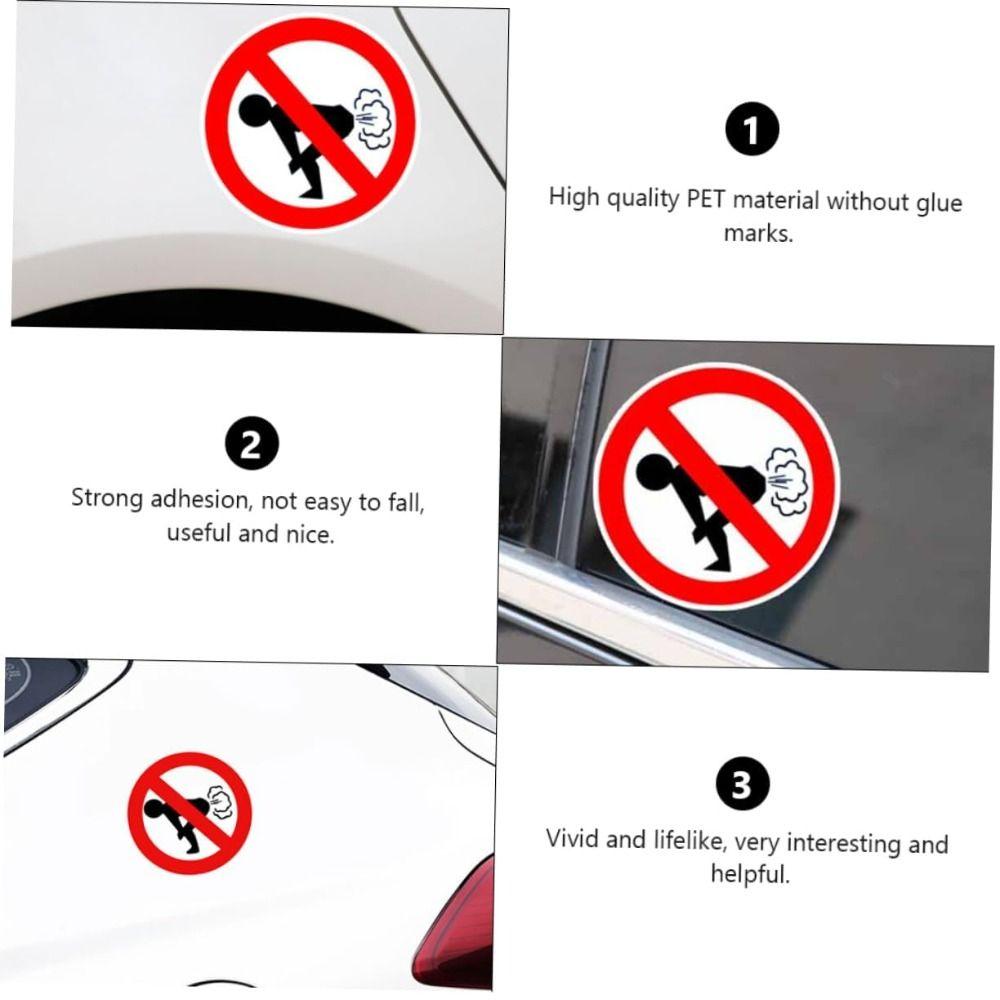 1

High quality PET material without glue marks.

2

Strong adhesion, not easy to fall, useful and nice.

3

Vivid and lifelike, very interesting and helpful.