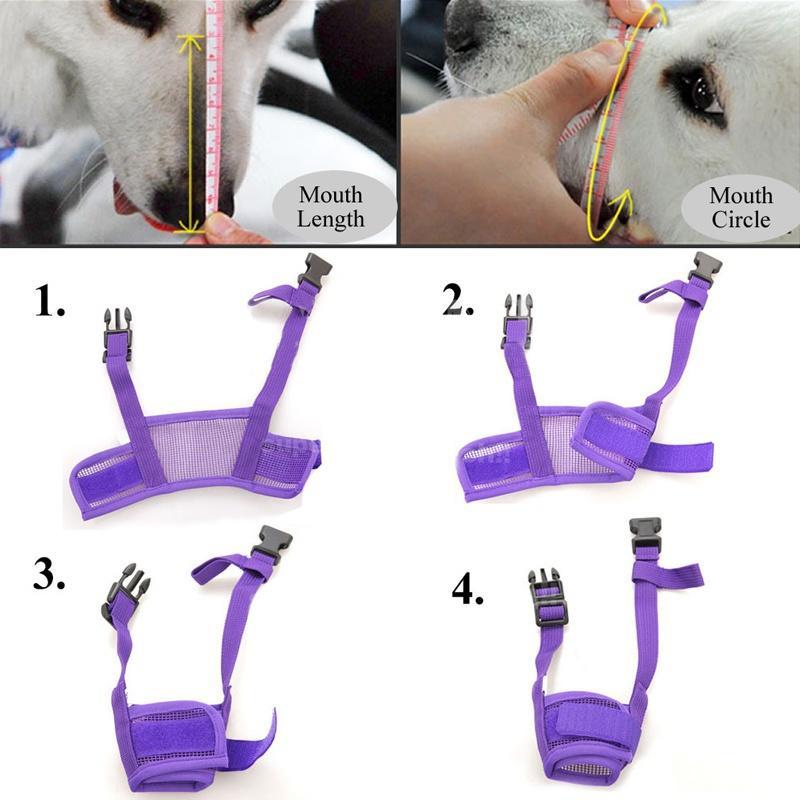 Mouth Length

Mouth Circle

1.

2.

3.

4.