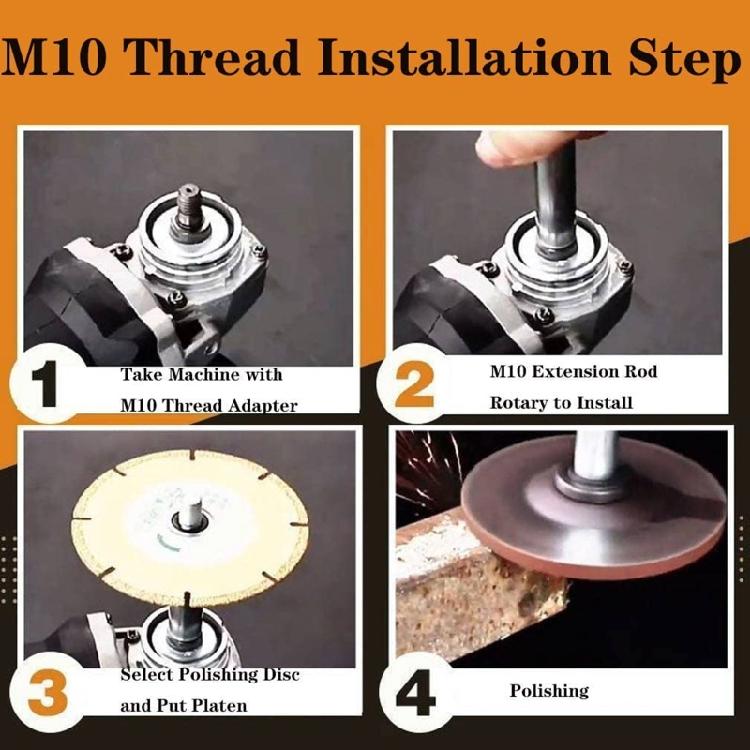 M10 Thread Installation Step

1 Take Machine with M10 Thread Adapter

2 M10 Extension Rod Rotary to Install

3 Select Polishing Disc and Put Platen

4 Polishing