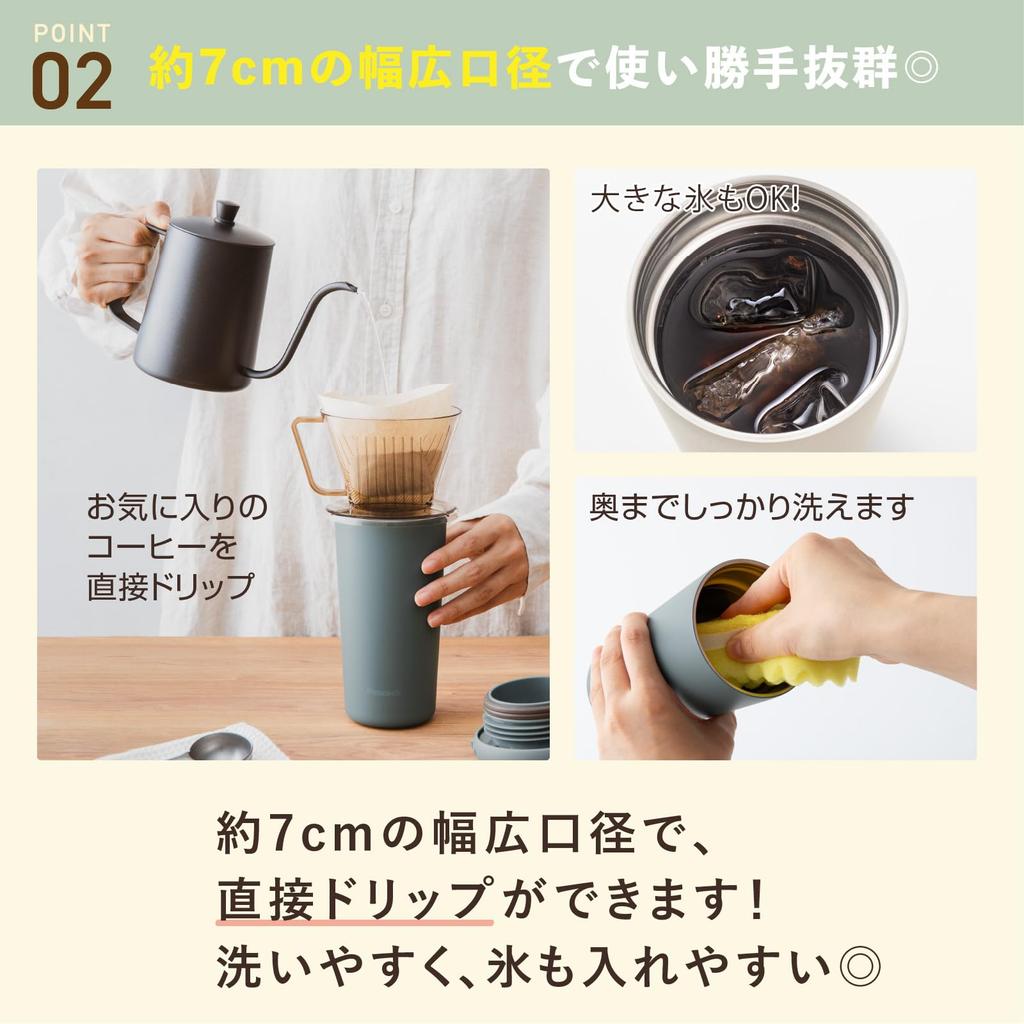 POINT
02
約7cmの幅広口径で使い勝手抜群◎

お気に入りのコーヒーを直接ドリップ

大きな氷もOK!

奥までしっかり洗えます

約7cmの幅広口径で、
直接ドリップができます!
洗いやすく、氷も入れやすい◎