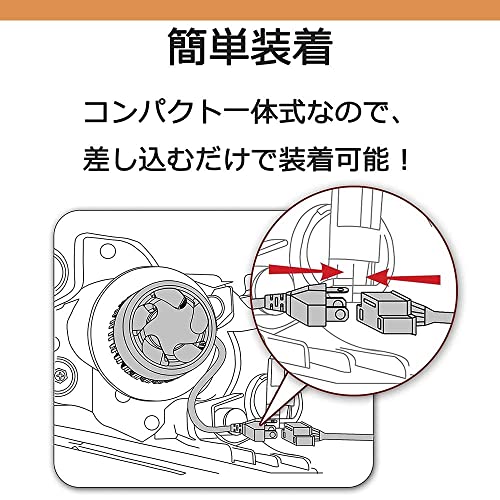 簡単装着

コンパクト一体式なので、
差し込むだけで装着可能！