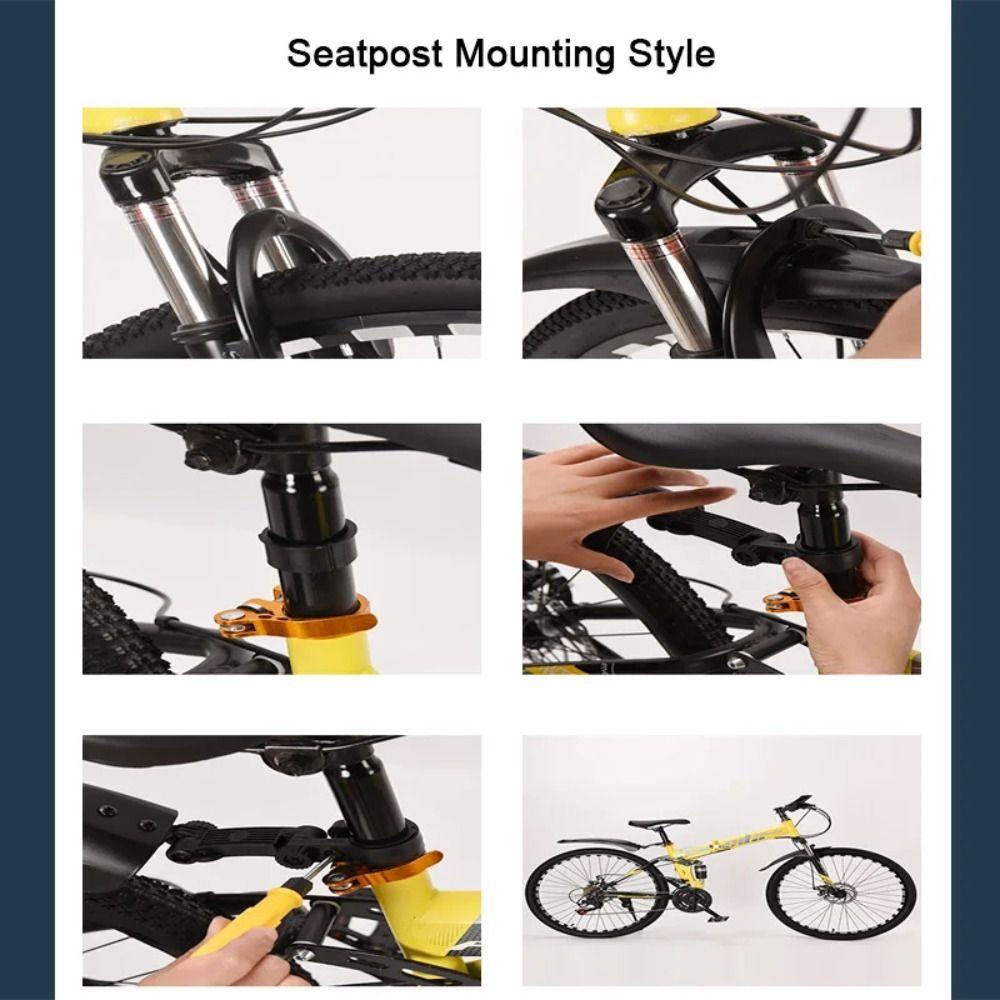 Seatpost Mounting Style