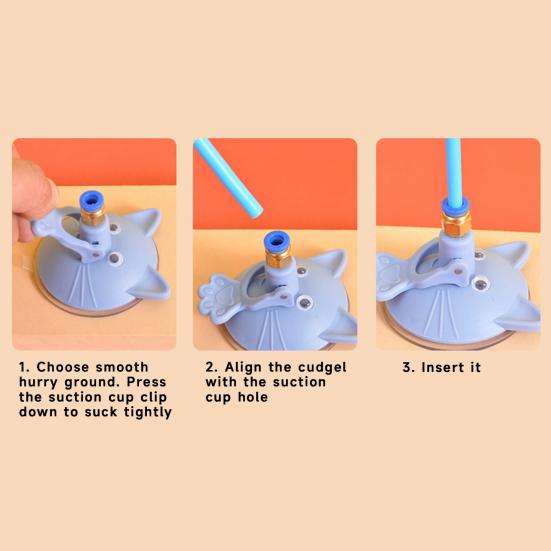 1. Choose smooth hurry ground. Press the suction cup clip down to suck tightly

2. Align the cudgel with the suction cup hole

3. Insert it