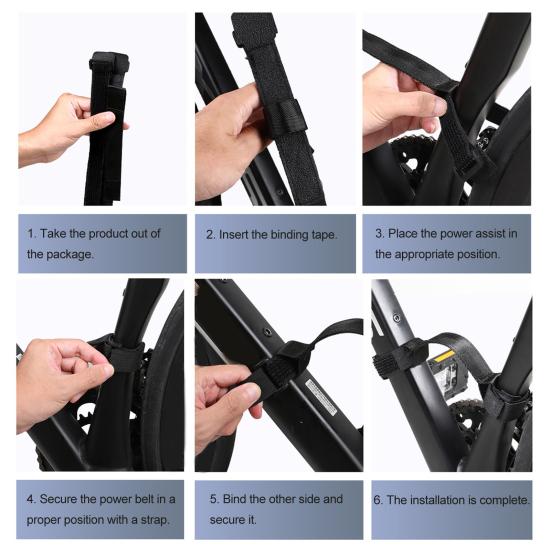 1. Take the product out of the package.

2. Insert the binding tape.

3. Place the power assist in the appropriate position.

4. Secure the power belt in a proper position with a strap.

5. Bind the other side and secure it.

6. The installation is complete.