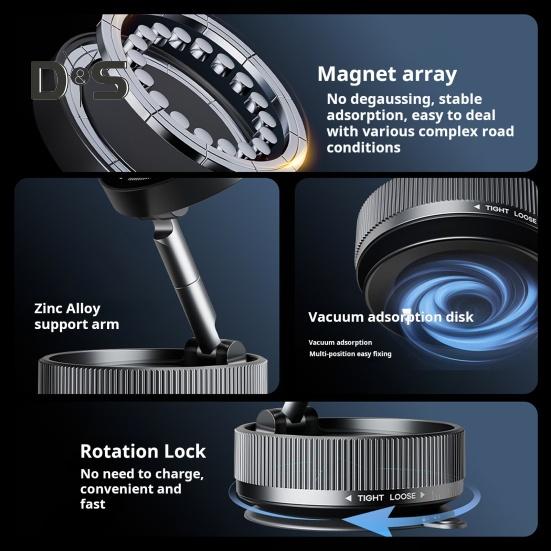 D&S

Magnet array
No degaussing, stable adsorption, easy to deal with various complex road conditions

Zinc Alloy support arm

◄ TIGHT LOOSE

Vacuum adsorption disk
Vacuum adsorption
Multi-position easy fixing

Rotation Lock
No need to charge, convenient and fast

◄ TIGHT LOOSE ►