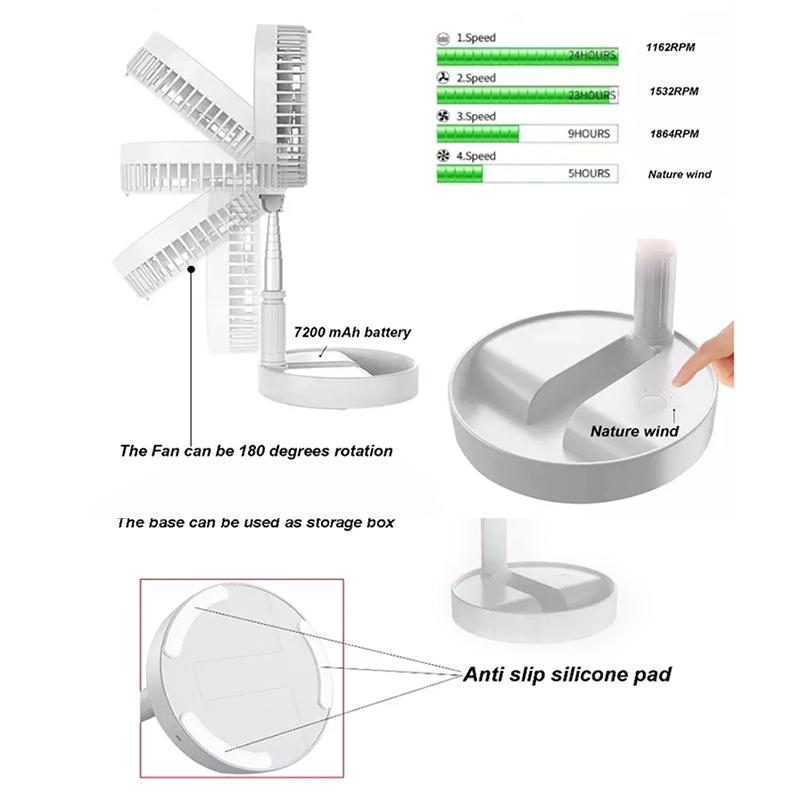 1.Speed
24HOURS
1162RPM
2.Speed
23HOURS
1532RPM
3.Speed
9HOURS
1864RPM
4.Speed
5HOURS
Nature wind

7200 mAh battery

Nature wind

The Fan can be 180 degrees rotation

The base can be used as storage box

Anti slip silicone pad