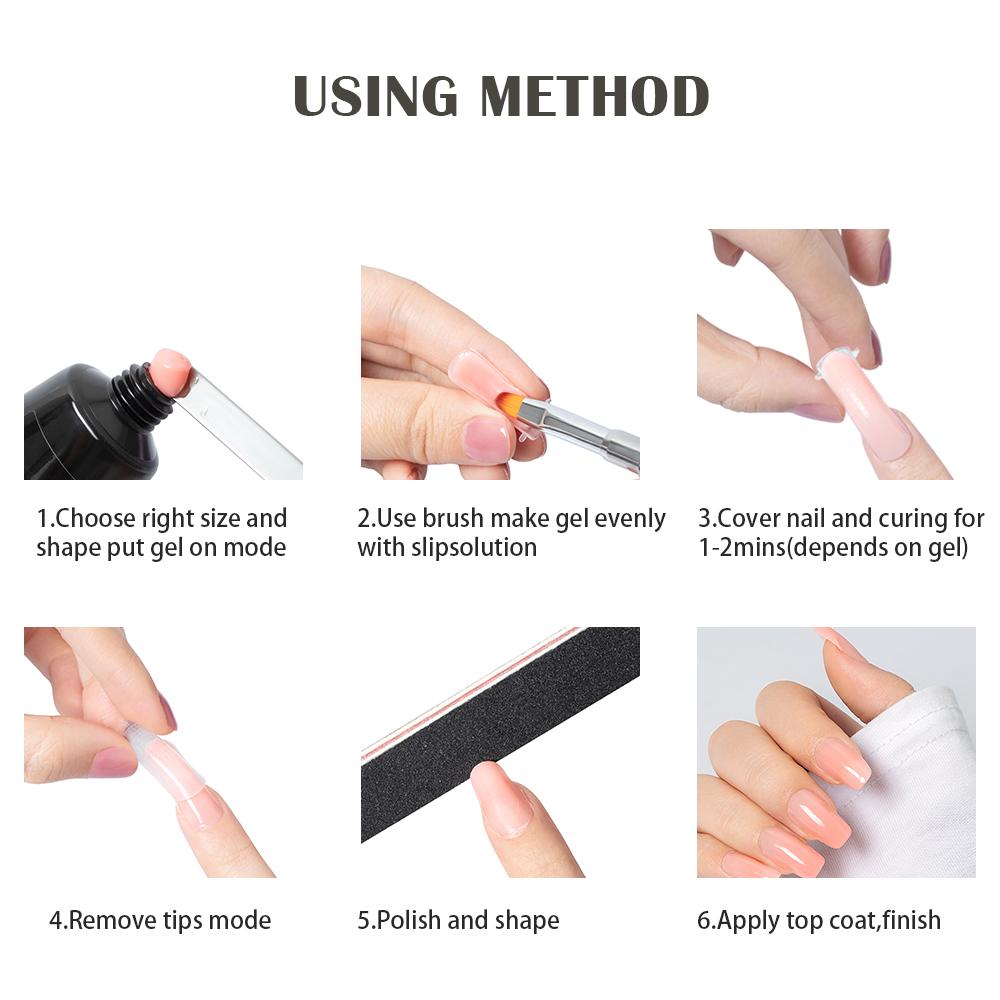 USING METHOD

1.Choose right size and shape put gel on mode

2.Use brush make gel evenly with slipsolution

3.Cover nail and curing for 1-2mins(depends on gel)

4.Remove tips mode

5.Polish and shape

6.Apply top coat,finish