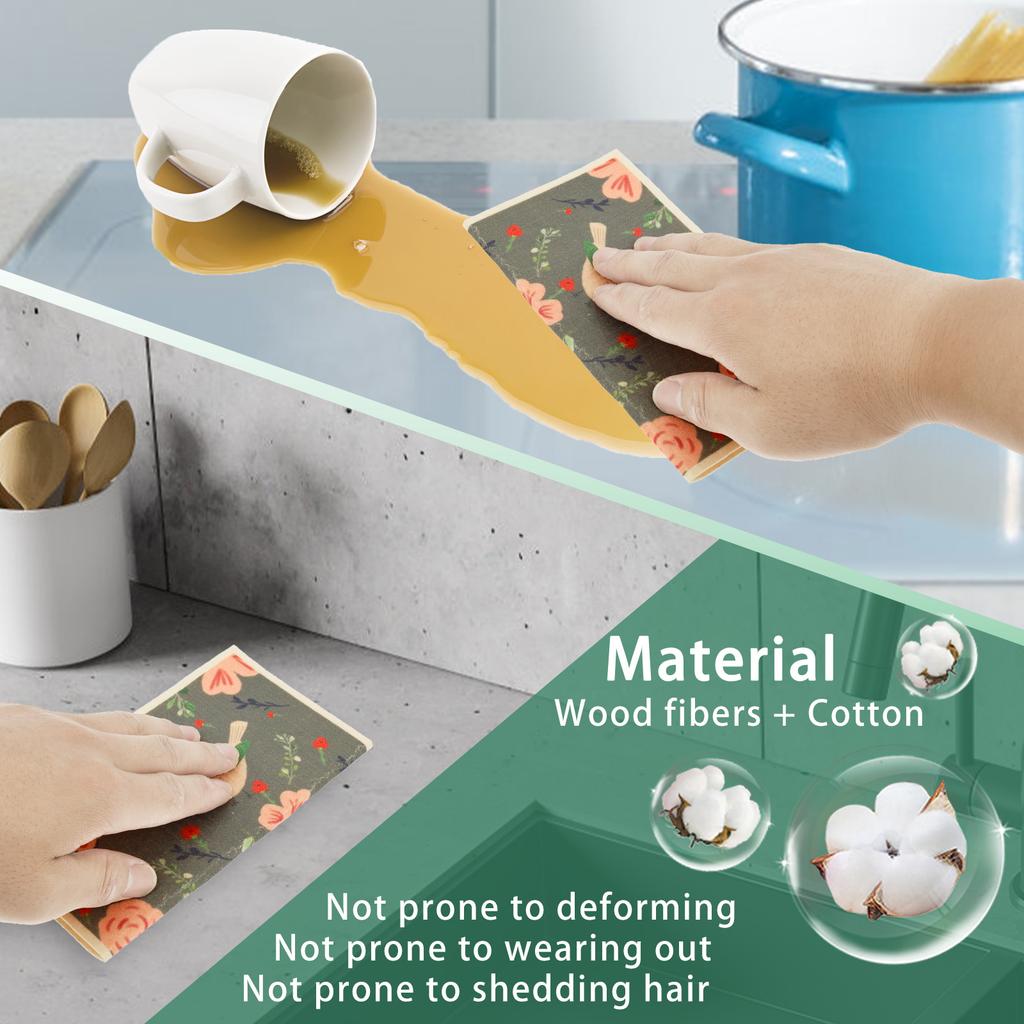 Material
Wood fibers + Cotton

Not prone to deforming
Not prone to wearing out
Not prone to shedding hair