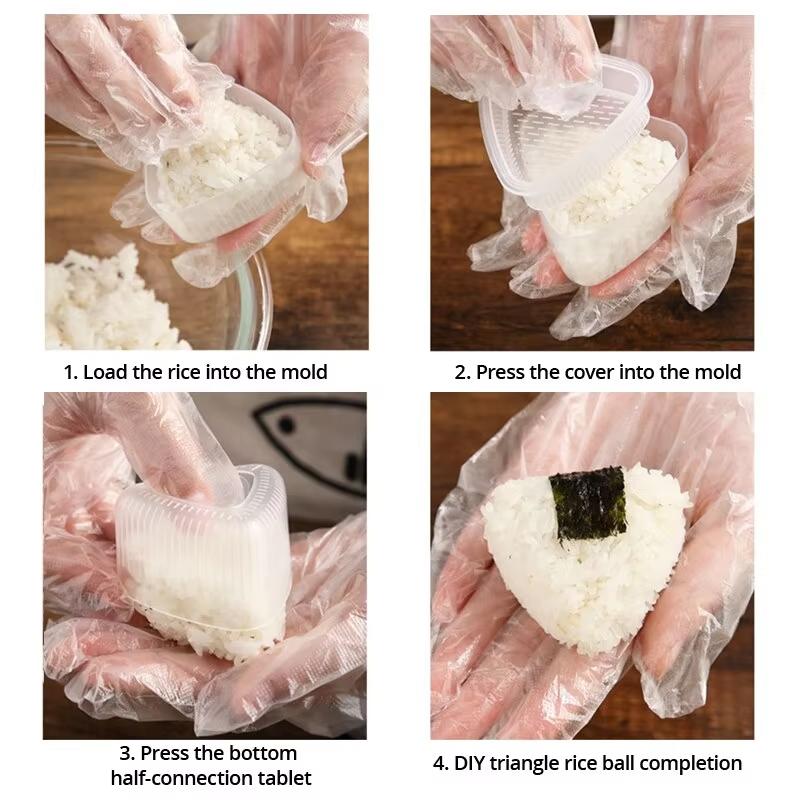 1. Load the rice into the mold

2. Press the cover into the mold

3. Press the bottom half-connection tablet

4. DIY triangle rice ball completion