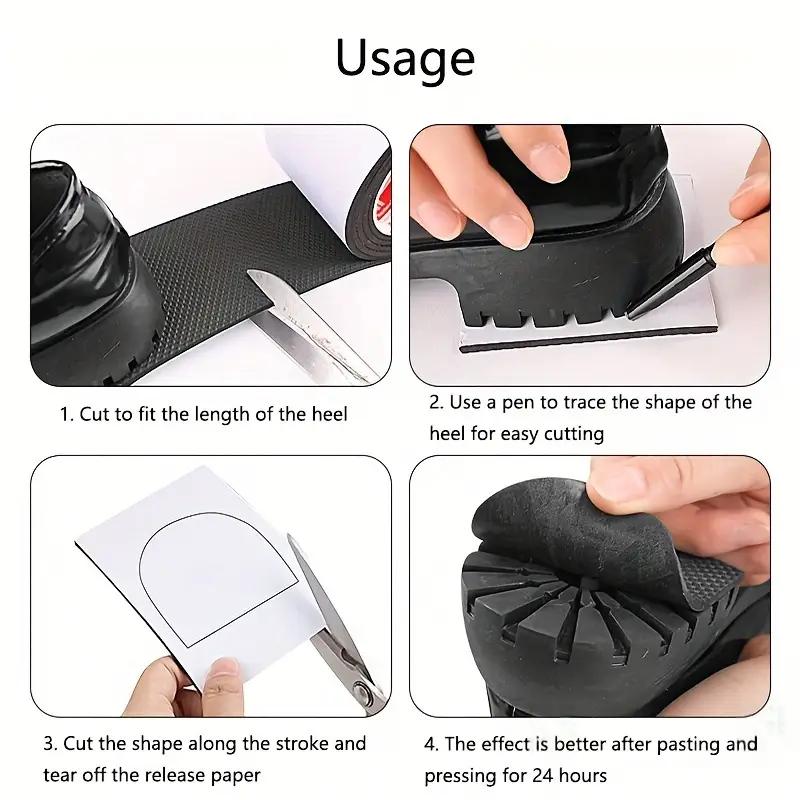 Usage

1. Cut to fit the length of the heel

2. Use a pen to trace the shape of the heel for easy cutting

3. Cut the shape along the stroke and tear off the release paper

4. The effect is better after pasting and pressing for 24 hours