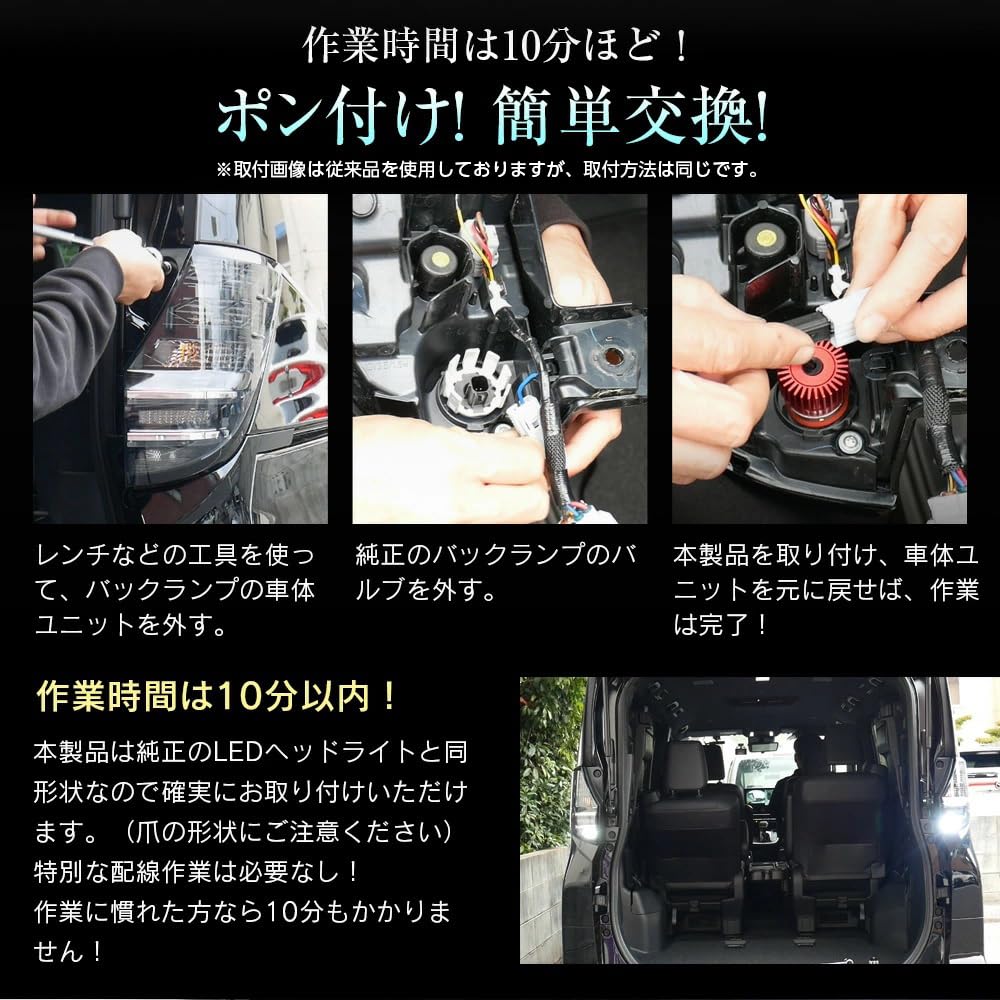 作業時間は10分ほど！

ポン付け! 簡単交換!

※取付画像は従来品を使用しておりますが、取付方法は同じです。

レンチなどの工具を使って、バックランプの車体ユニットを外す。

純正のバックランプのバルブを外す。

本製品を取り付け、車体ユニットを元に戻せば、作業は完了！

作業時間は10分以内！

本製品は純正のLEDヘッドライトと同形状なので確実にお取り付けいただけます。（爪の形状にご注意ください）
特別な配線作業は必要なし！
作業に慣れた方なら10分もかかりません！