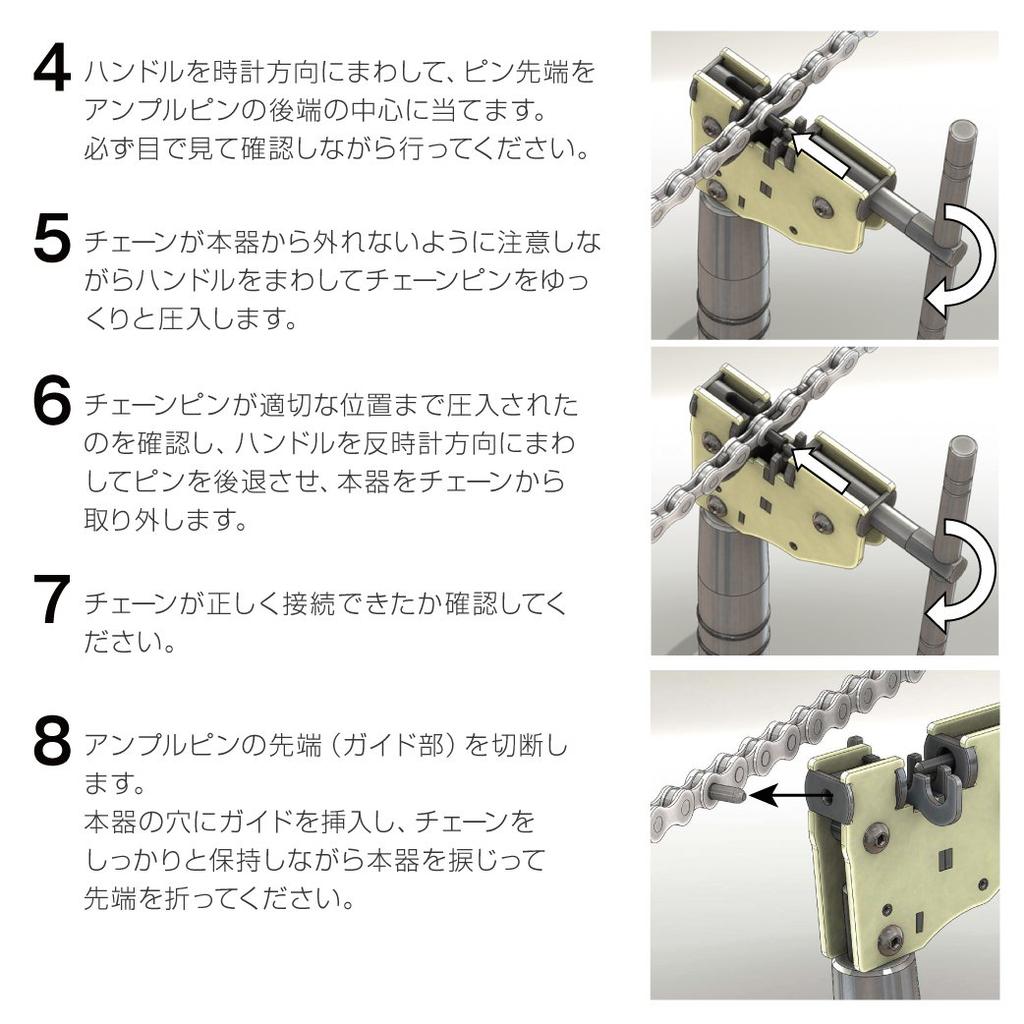 4 ハンドルを時計方向にまわして、ピン先端をアンプルピンの後端の中心に当てます。
必ず目で見て確認しながら行ってください。

5 チェーンが本器から外れないように注意しながらハンドルをまわしてチェーンピンをゆっくりと圧入します。

6 チェーンピンが適切な位置まで圧入されたのを確認し、ハンドルを反時計方向にまわしてピンを後退させ、本器をチェーンから取り外します。

7 チェーンが正しく接続できたか確認してください。

8 アンプルピンの先端（ガイド部）を切断します。
本器の穴にガイドを挿入し、チェーンをしっかりと保持しながら本器を捩じって先端を折ってください。