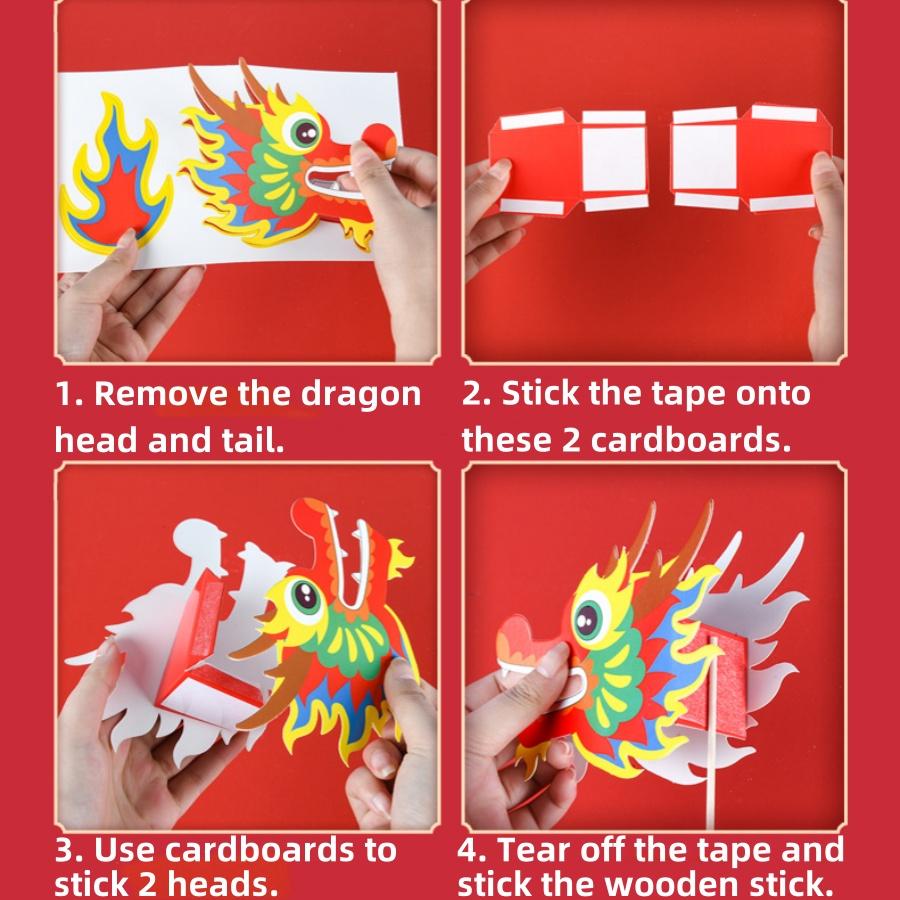 1. Remove the dragon head and tail.

2. Stick the tape onto these 2 cardboards.

3. Use cardboards to stick 2 heads.

4. Tear off the tape and stick the wooden stick.