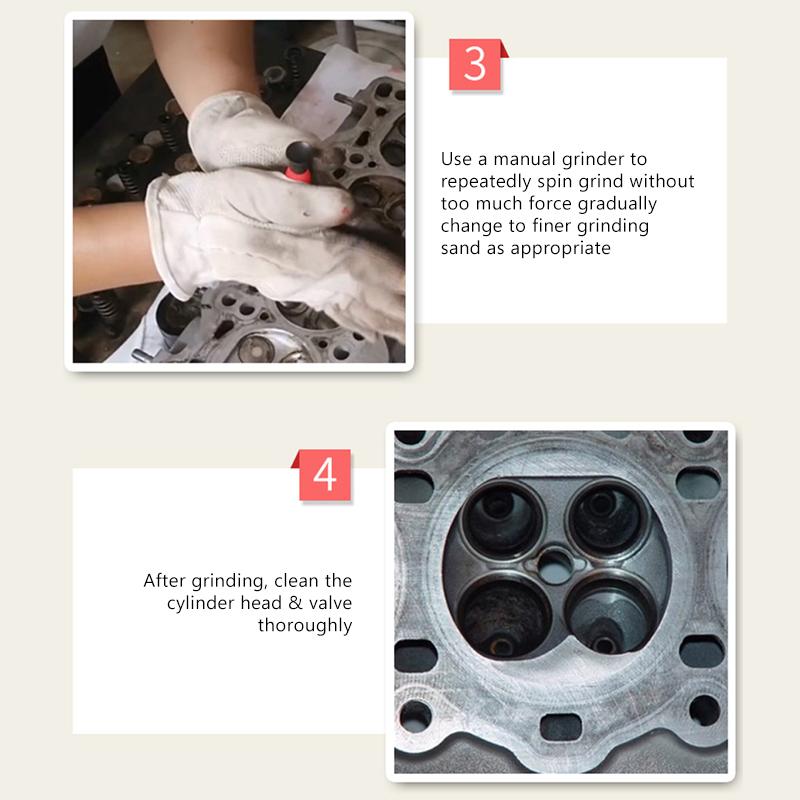 3

Use a manual grinder to repeatedly spin grind without too much force gradually change to finer grinding sand as appropriate

4

After grinding, clean the cylinder head & valve thoroughly