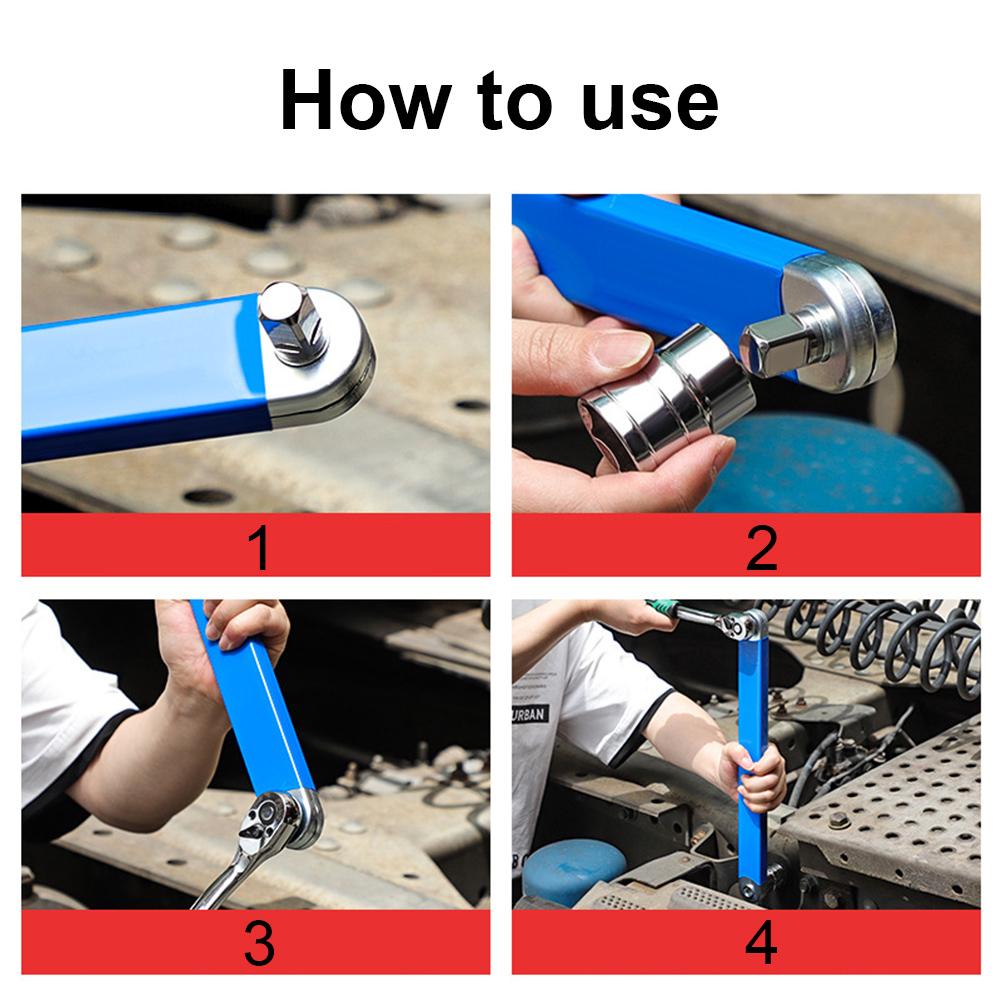 How to use

1

2

URBAN

3

4