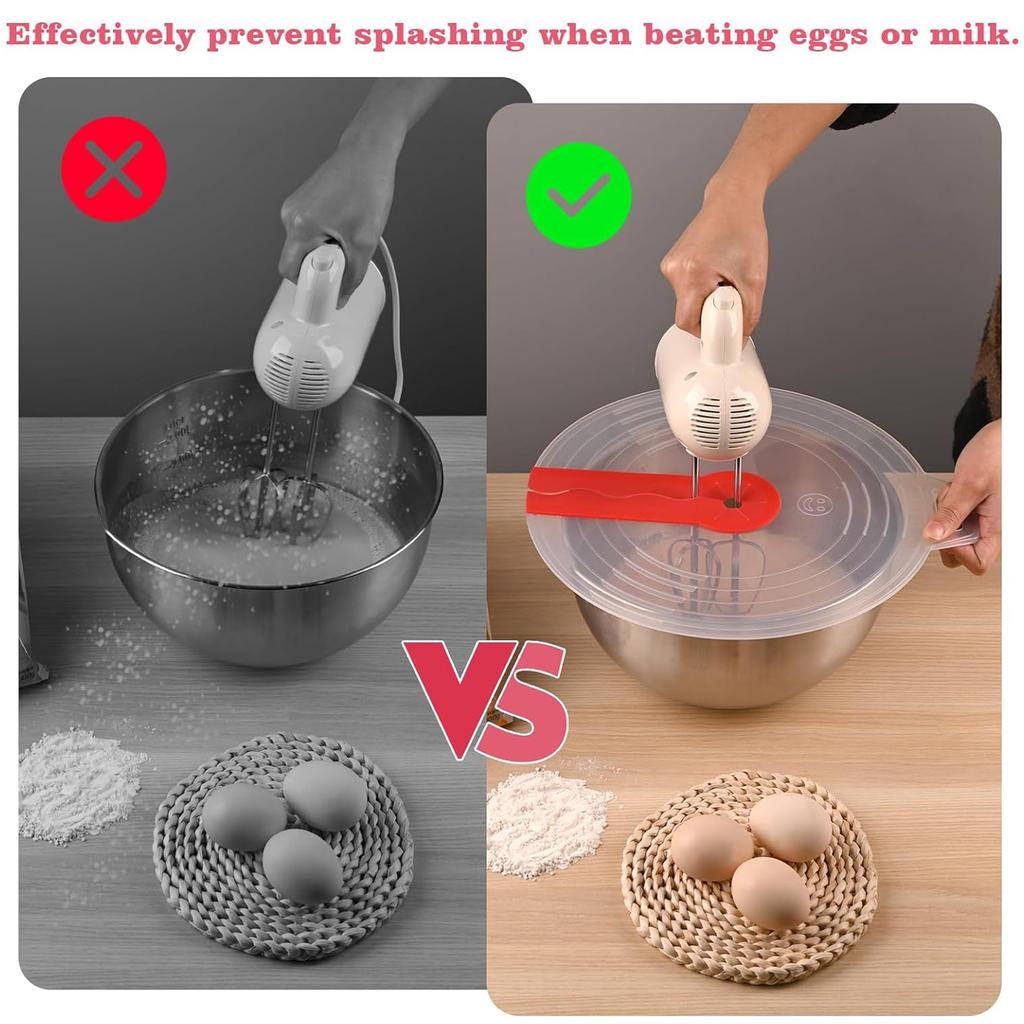 Effectively prevent splashing when beating eggs or milk.

VS