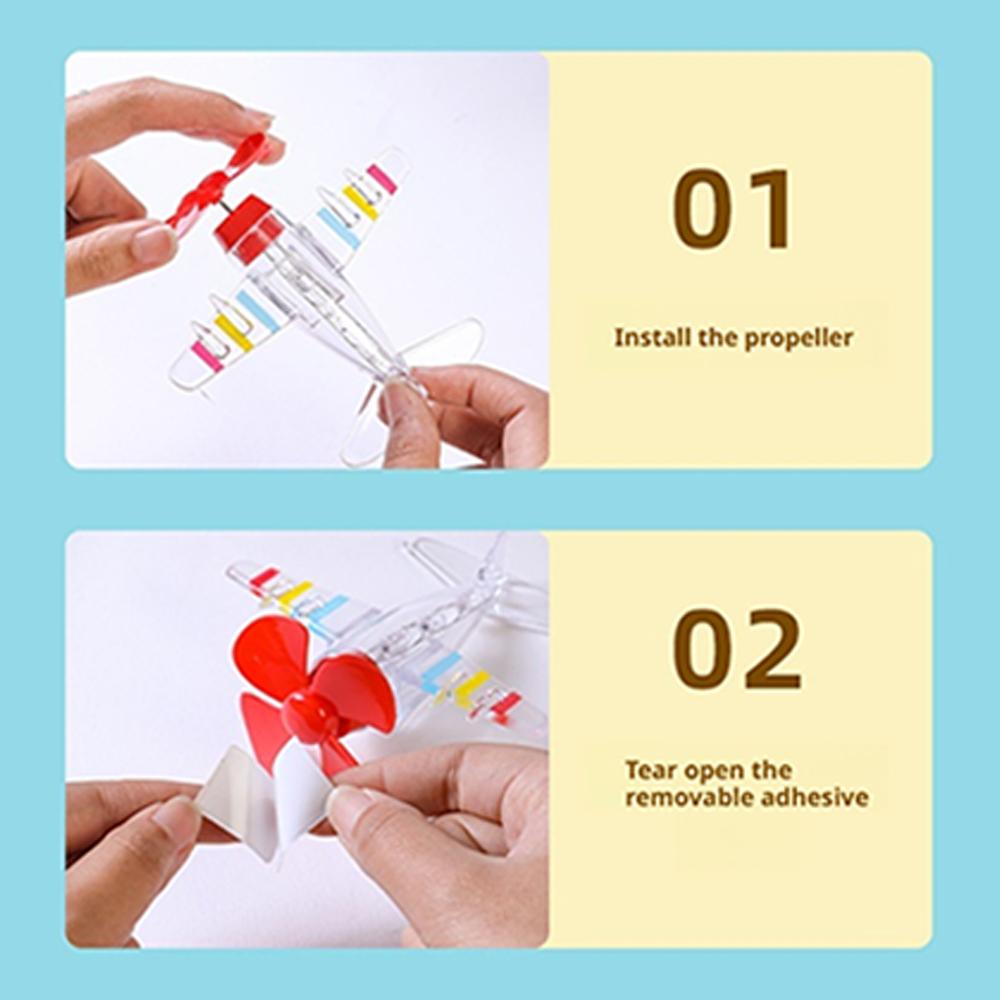 01

Install the propeller

02

Tear open the removable adhesive