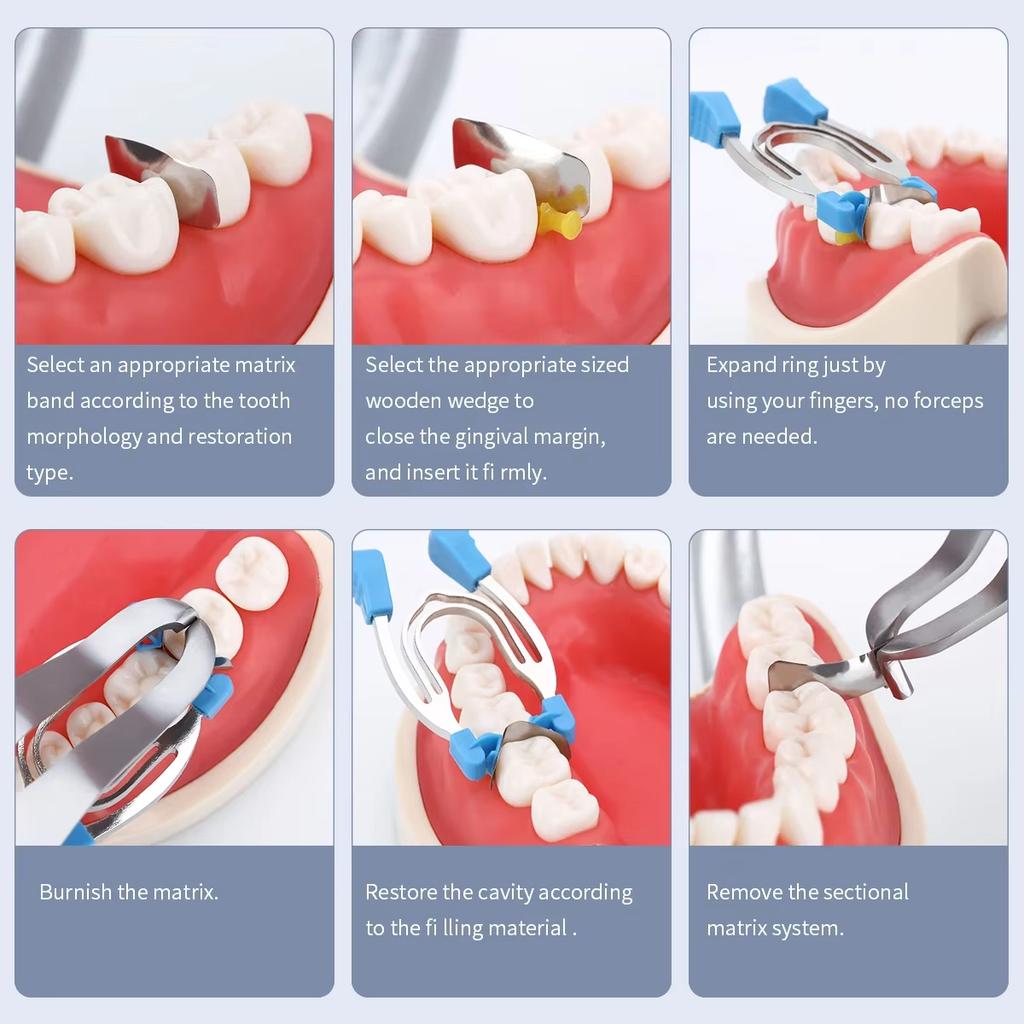 Select an appropriate matrix band according to the tooth morphology and restoration type.

Select the appropriate sized wooden wedge to close the gingival margin, and insert it fi rmly.

Expand ring just by using your fingers, no forceps are needed.

Burnish the matrix.

Restore the cavity according to the fi lling material .

Remove the sectional matrix system.