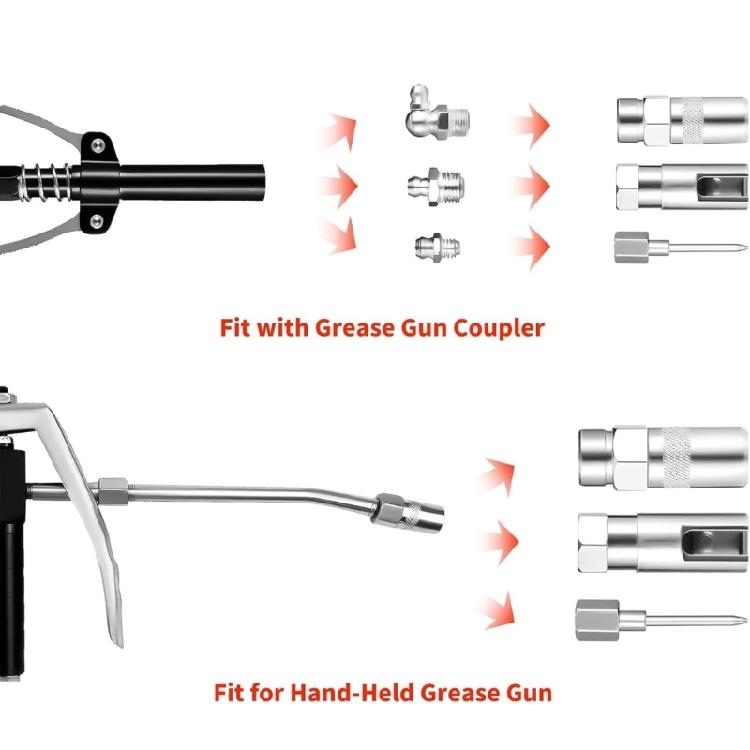 Fit with Grease Gun Coupler

Fit for Hand-Held Grease Gun