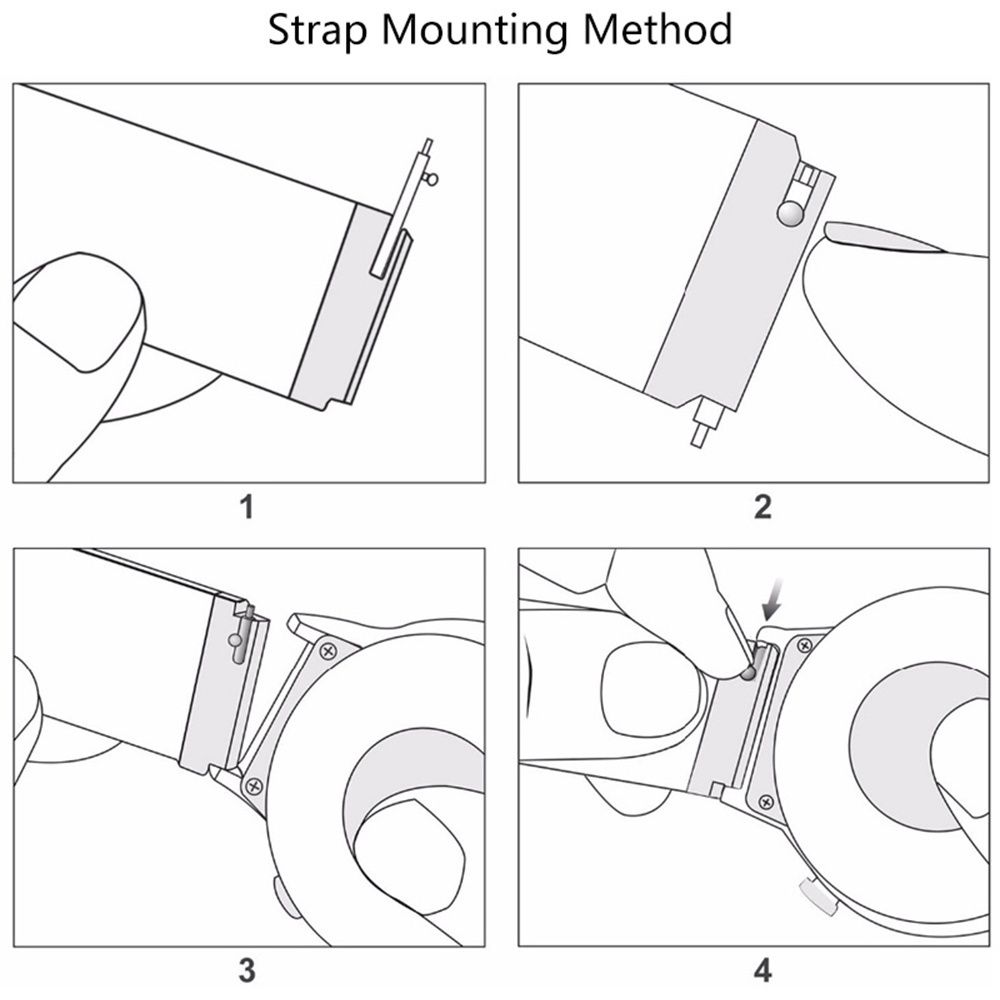 Strap Mounting Method

1

2

3

4