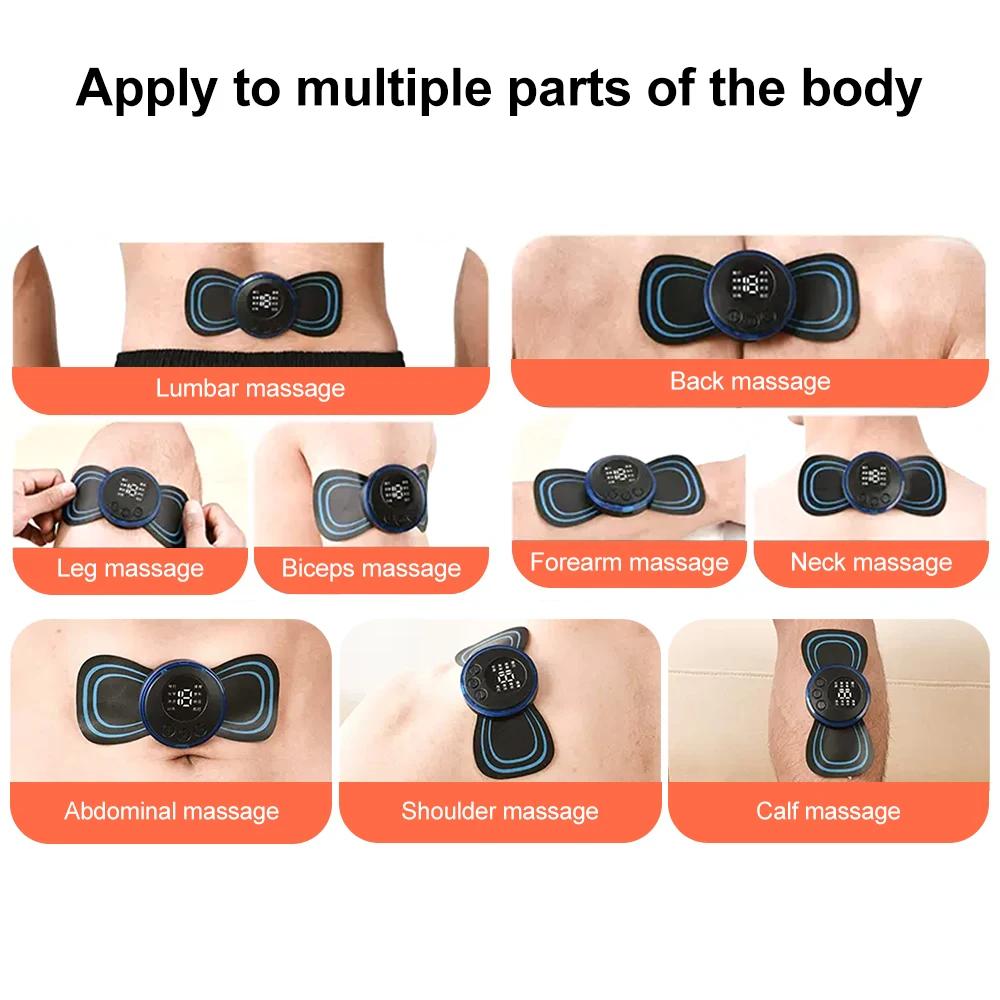 Apply to multiple parts of the body

Lumbar massage

Back massage

Leg massage

Biceps massage

Forearm massage

Neck massage

Abdominal massage

Shoulder massage

Calf massage