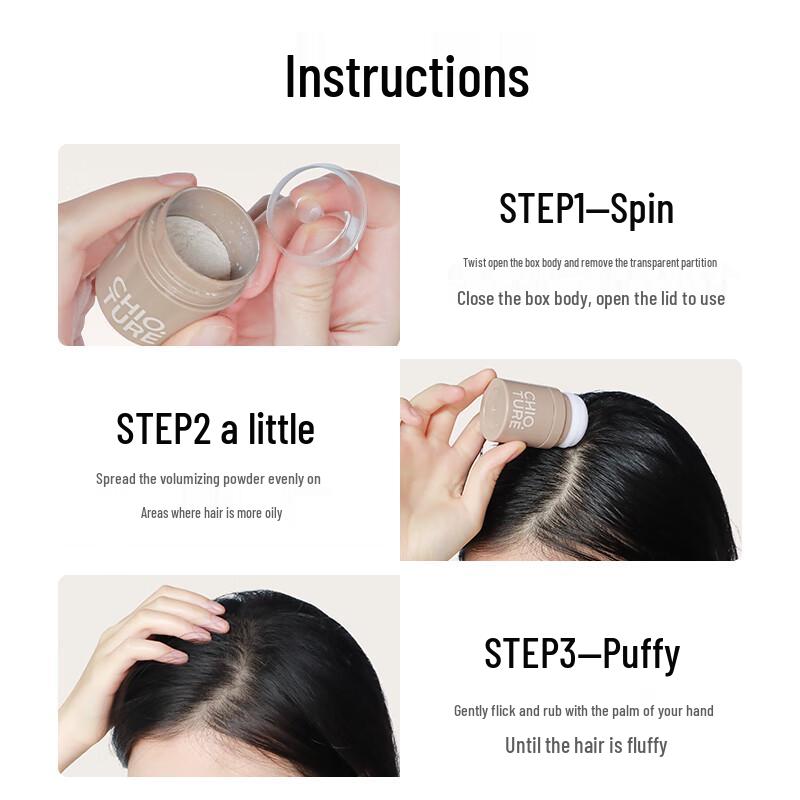 Instructions

CHIO TURE

STEP1—Spin

Twist open the box body and remove the transparent partition

Close the box body, open the lid to use

STEP2 a little

Spread the volumizing powder evenly on

Areas where hair is more oily

CHIO TURE

STEP3—Puffy

Gently flick and rub with the palm of your hand

Until the hair is fluffy