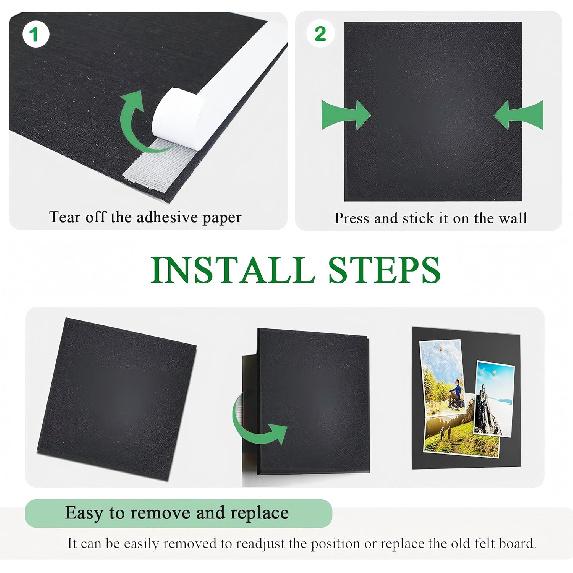 1

Tear off the adhesive paper

2

Press and stick it on the wall

INSTALL STEPS

Easy to remove and replace

It can be easily removed to readjust the position or replace the old felt board.