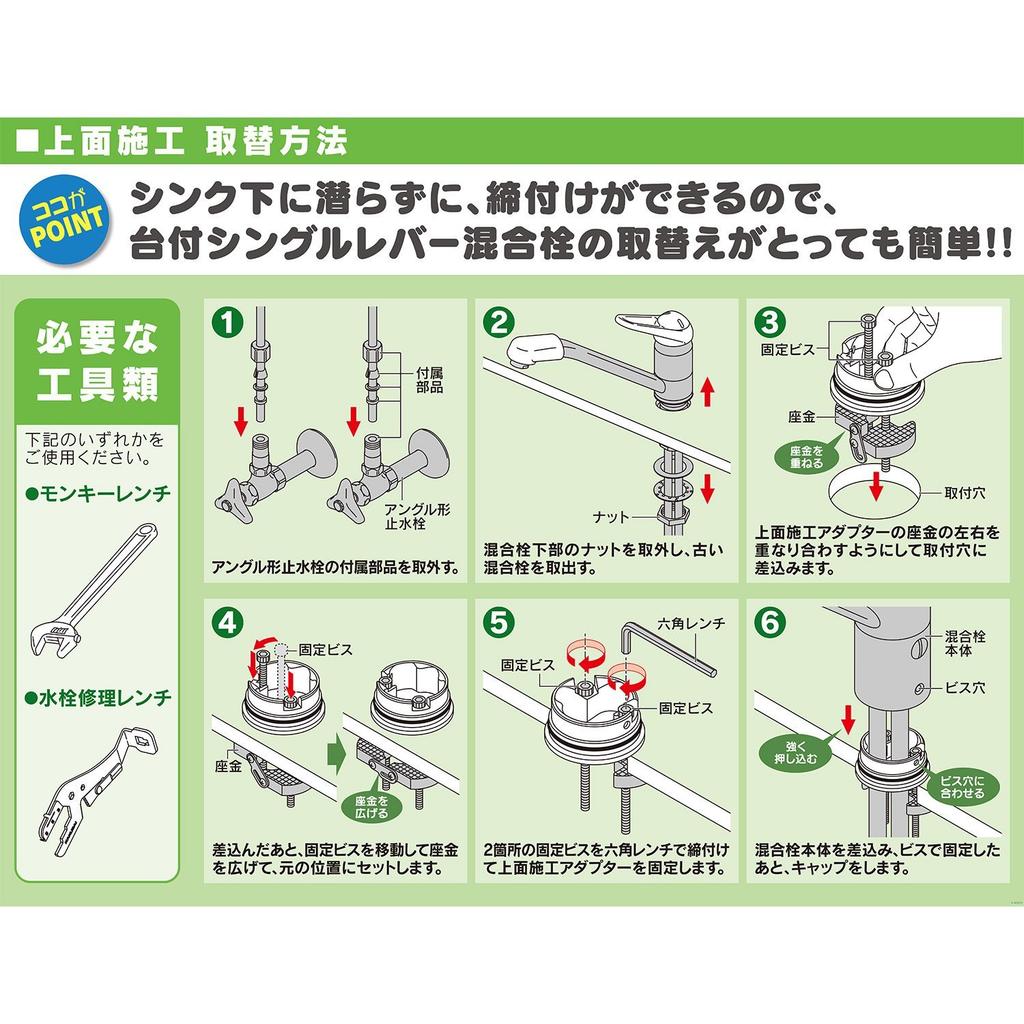 ■上面施工 取替方法

ココが POINT

シンク下に潜らずに、締付けができるので、台付シングルレバー混合栓の取替えがとっても簡単!!

必要な工具類

下記のいずれかをご使用ください。

●モンキーレンチ

●水栓修理レンチ

1

付属部品

アングル形止水栓

アングル形止水栓の付属部品を取外す。

2

ナット

混合栓下部のナットを取外し、古い混合栓を取出す。

3

固定ビス

座金

座金を重ねる

取付穴

上面施工アダプターの座金の左右を重なり合わすようにして取付穴に差込みます。

4

固定ビス

座金

座金を広げる

差込んだあと、固定ビスを移動して座金を広げて、元の位置にセットします。

5

六角レンチ

固定ビス

固定ビス

2箇所の固定ビスを六角レンチで締付けて上面施工アダプターを固定します。

6

混合栓本体

ビス穴

強く押し込む

ビス穴に合わせる

混合栓本体を差込み、ビスで固定したあと、キャップをします。