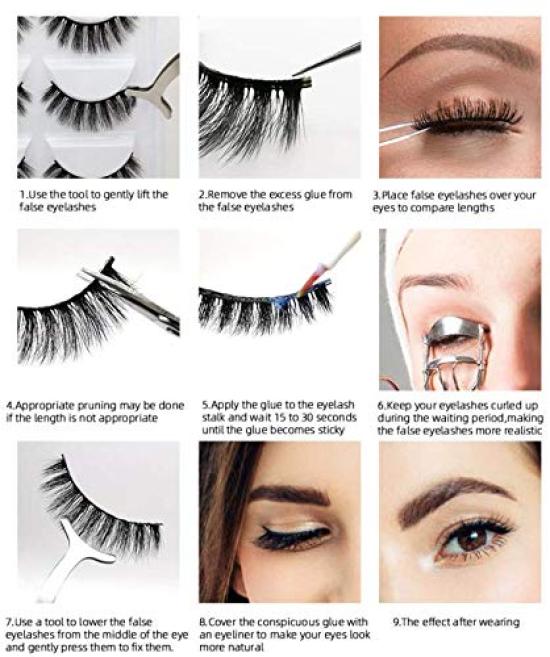 1.Use the tool to gently lift the false eyelashes

2.Remove the excess glue from the false eyelashes

3.Place false eyelashes over your eyes to compare lengths

4.Appropriate pruning may be done if the length is not appropriate

5.Apply the glue to the eyelash stalk and wait 15 to 30 seconds until the glue becomes sticky

6.Keep your eyelashes curled up during the waiting period,making the false eyelashes more realistic

7.Use a tool to lower the false eyelashes from the middle of the eye and gently press them to fix them.

8.Cover the conspicuous glue with an eyeliner to make your eyes look more natural

9.The effect after wearing