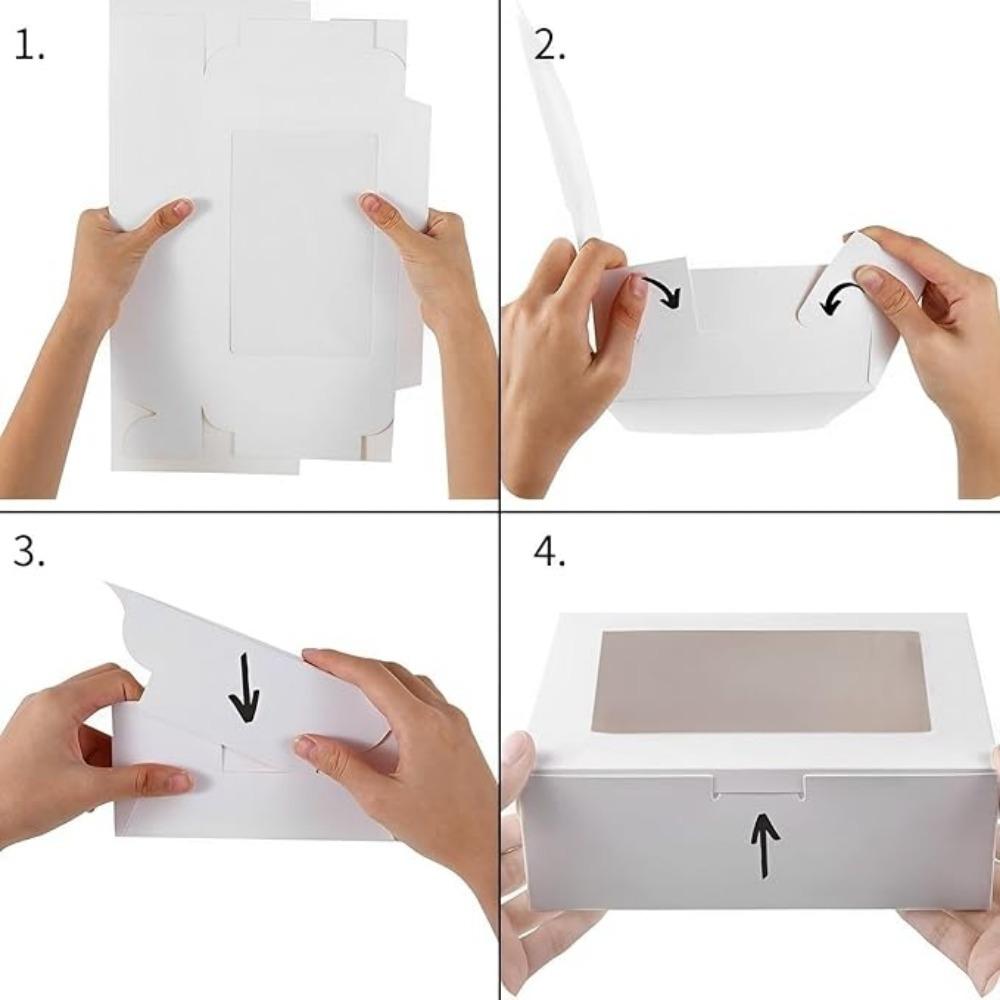 1.

2.

3.

4.