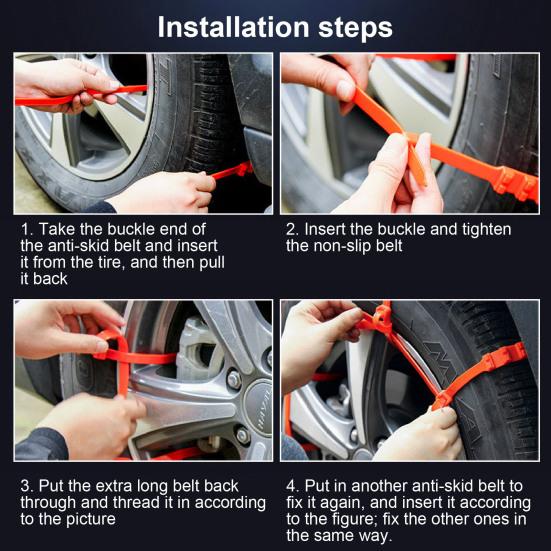 Installation steps

1. Take the buckle end of the anti-skid belt and insert it from the tire, and then pull it back

2. Insert the buckle and tighten the non-slip belt

3. Put the extra long belt back through and thread it in according to the picture

4. Put in another anti-skid belt to fix it again, and insert it according to the figure; fix the other ones in the same way.