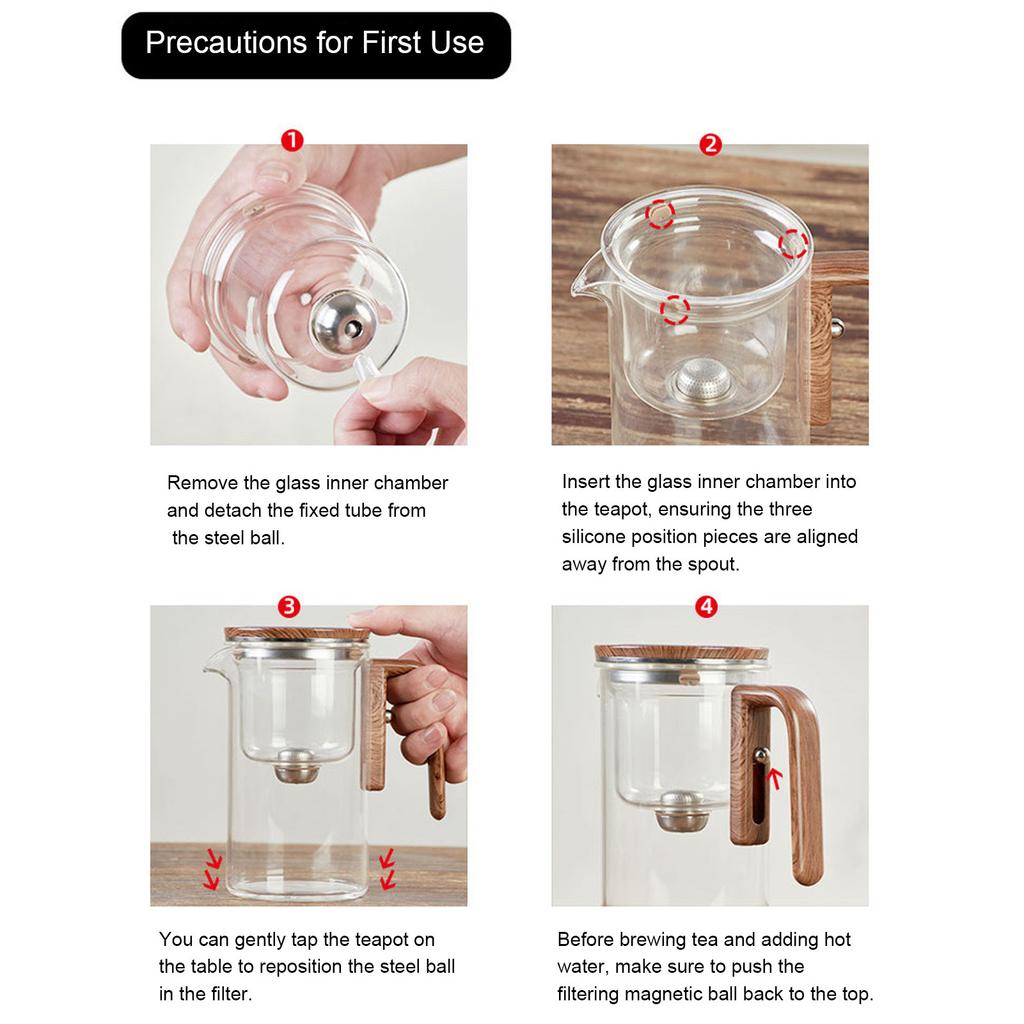 Precautions for First Use

1

Remove the glass inner chamber and detach the fixed tube from the steel ball.

2

Insert the glass inner chamber into the teapot, ensuring the three silicone position pieces are aligned away from the spout.

3

You can gently tap the teapot on the table to reposition the steel ball in the filter.

4

Before brewing tea and adding hot water, make sure to push the filtering magnetic ball back to the top.