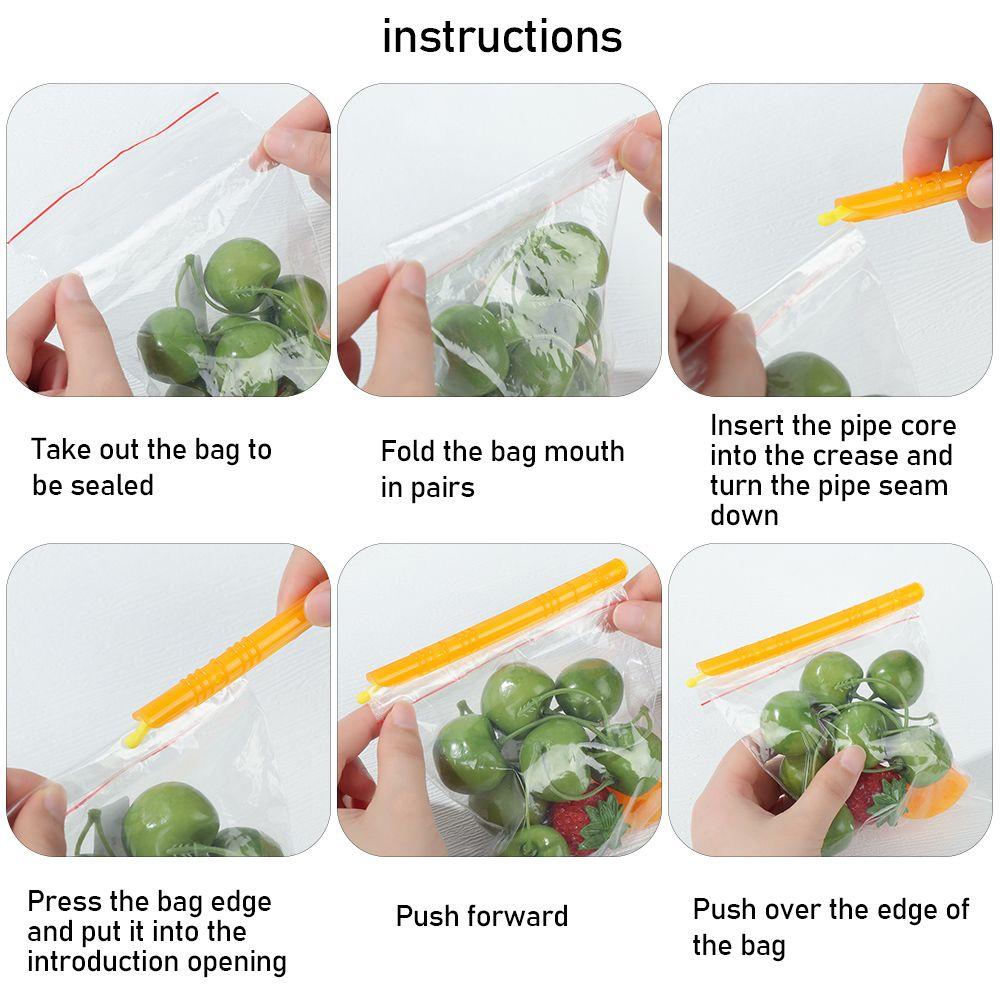 instructions

Take out the bag to be sealed

Fold the bag mouth in pairs

Insert the pipe core into the crease and turn the pipe seam down

Press the bag edge and put it into the introduction opening

Push forward

Push over the edge of the bag