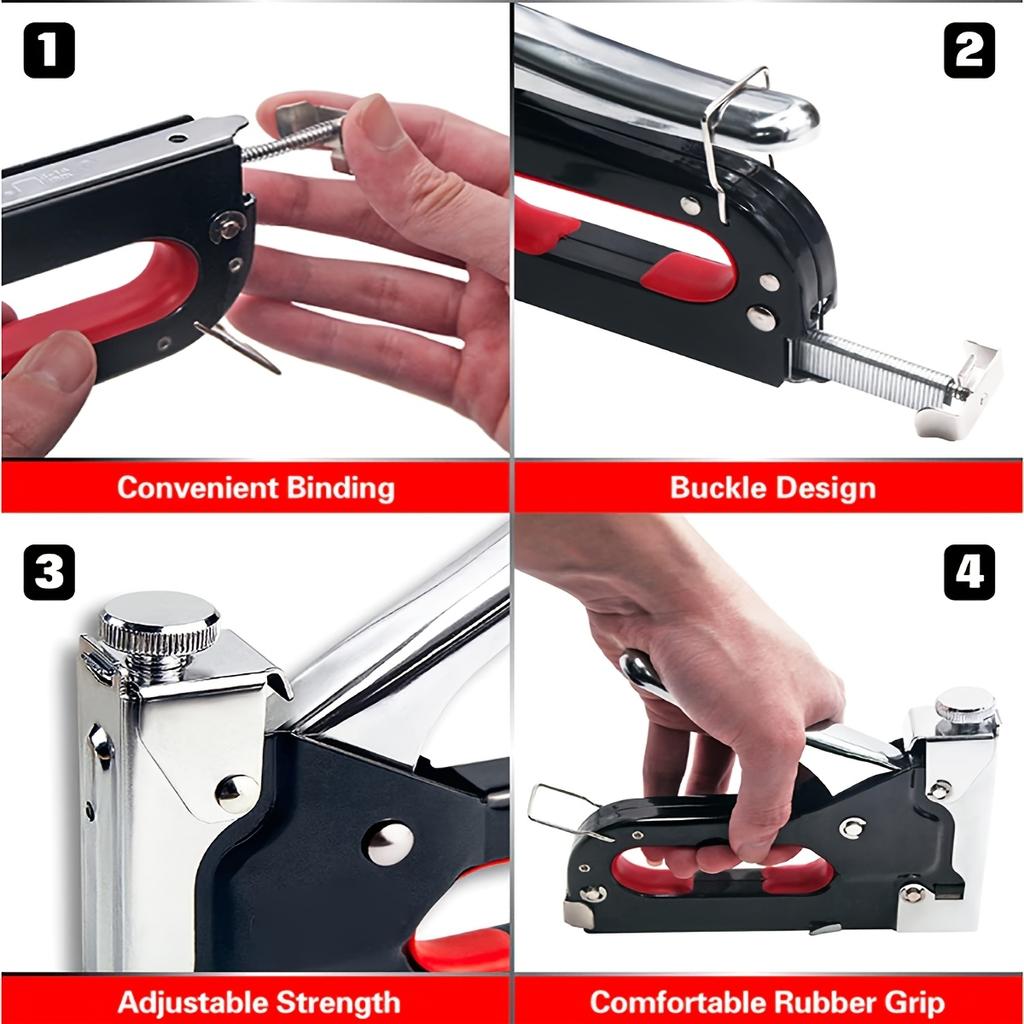 1

Convenient Binding

2

Buckle Design

3

Adjustable Strength

4

Comfortable Rubber Grip