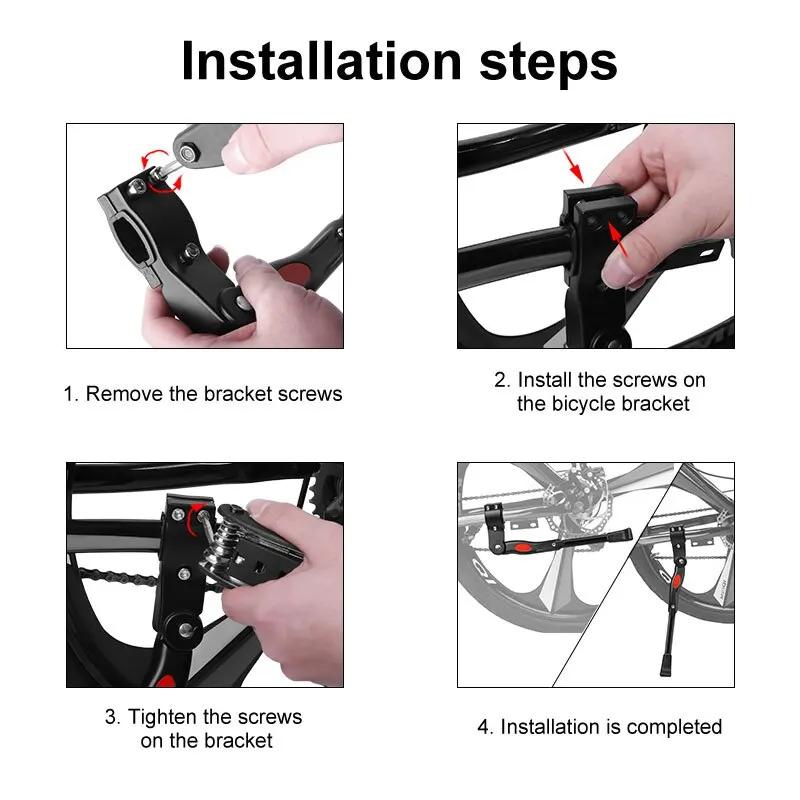 Installation steps

1. Remove the bracket screws

2. Install the screws on the bicycle bracket

3. Tighten the screws on the bracket

4. Installation is completed