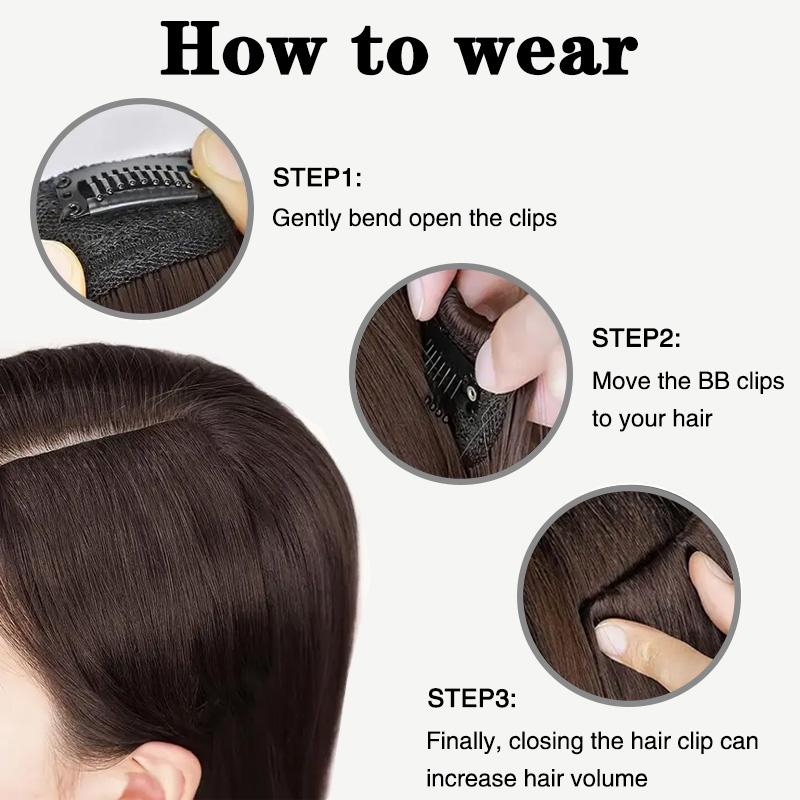 How to wear

STEP1:
Gently bend open the clips

STEP2:
Move the BB clips to your hair

STEP3:
Finally, closing the hair clip can increase hair volume