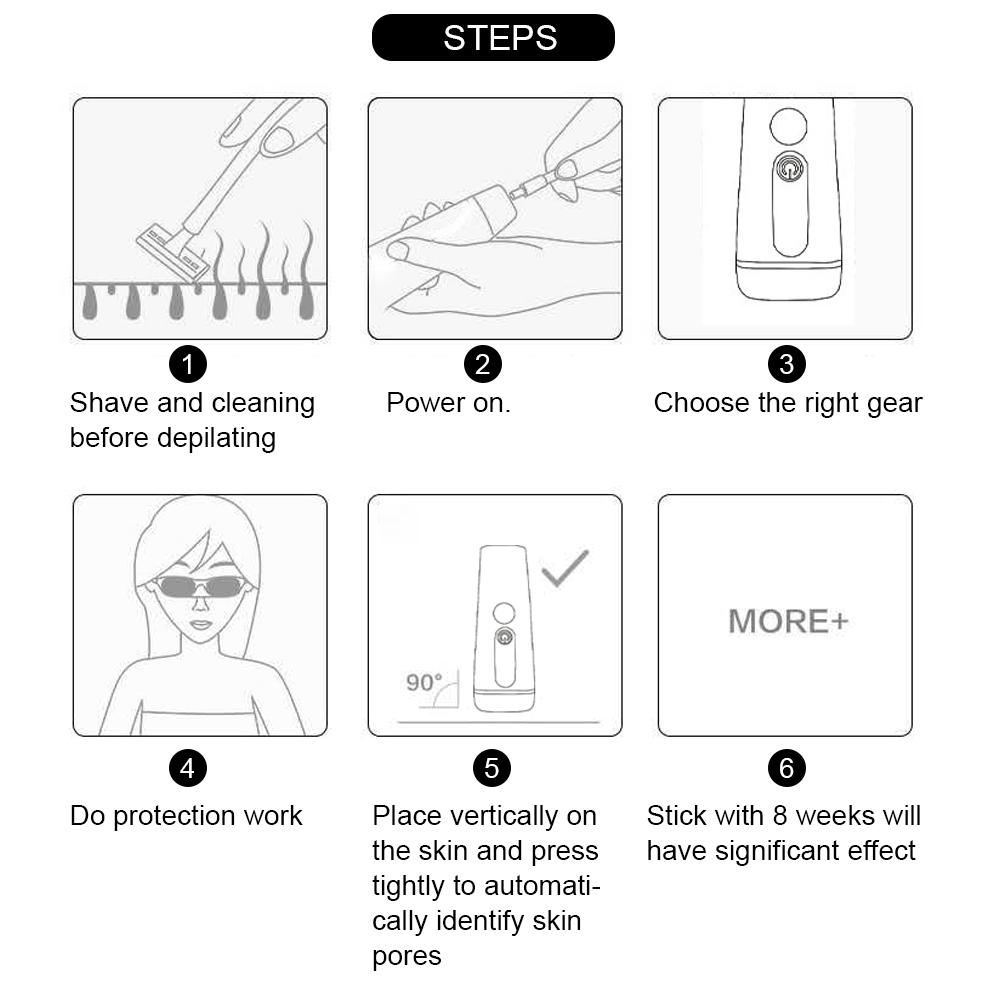 STEPS

1
Shave and cleaning before depilating

2
Power on.

3
Choose the right gear

4
Do protection work

90°

5
Place vertically on the skin and press tightly to automatically identify skin pores

MORE+

6
Stick with 8 weeks will have significant effect