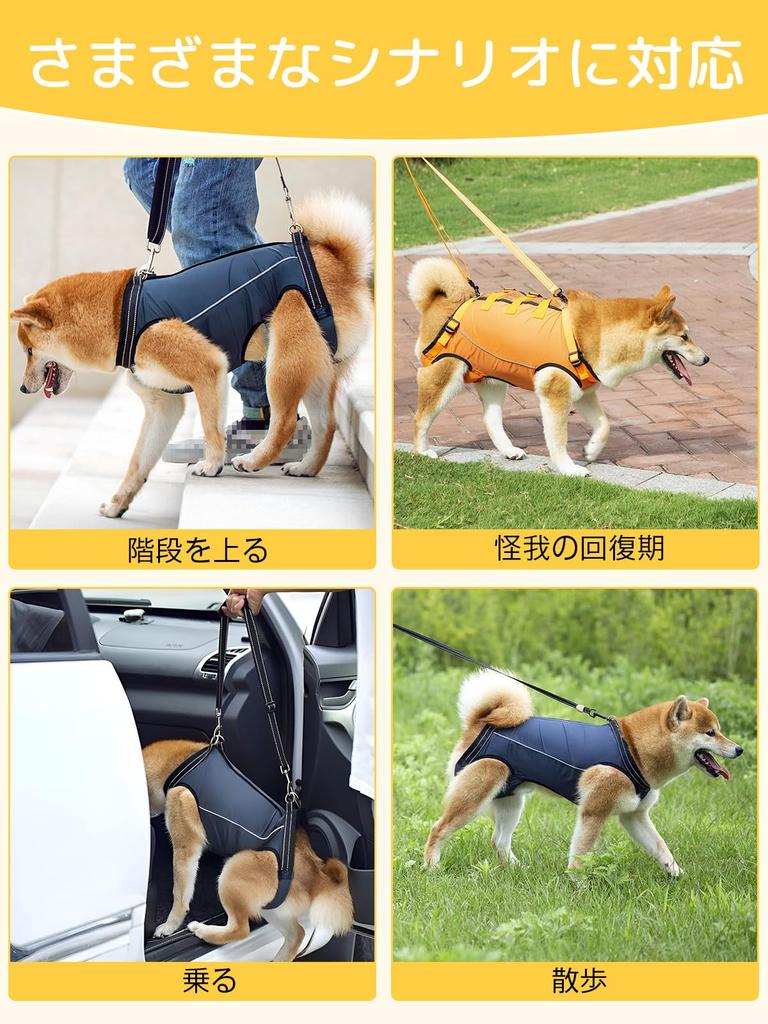 さまざまなシナリオに対応

階段を上る

怪我の回復期

乗る

散歩