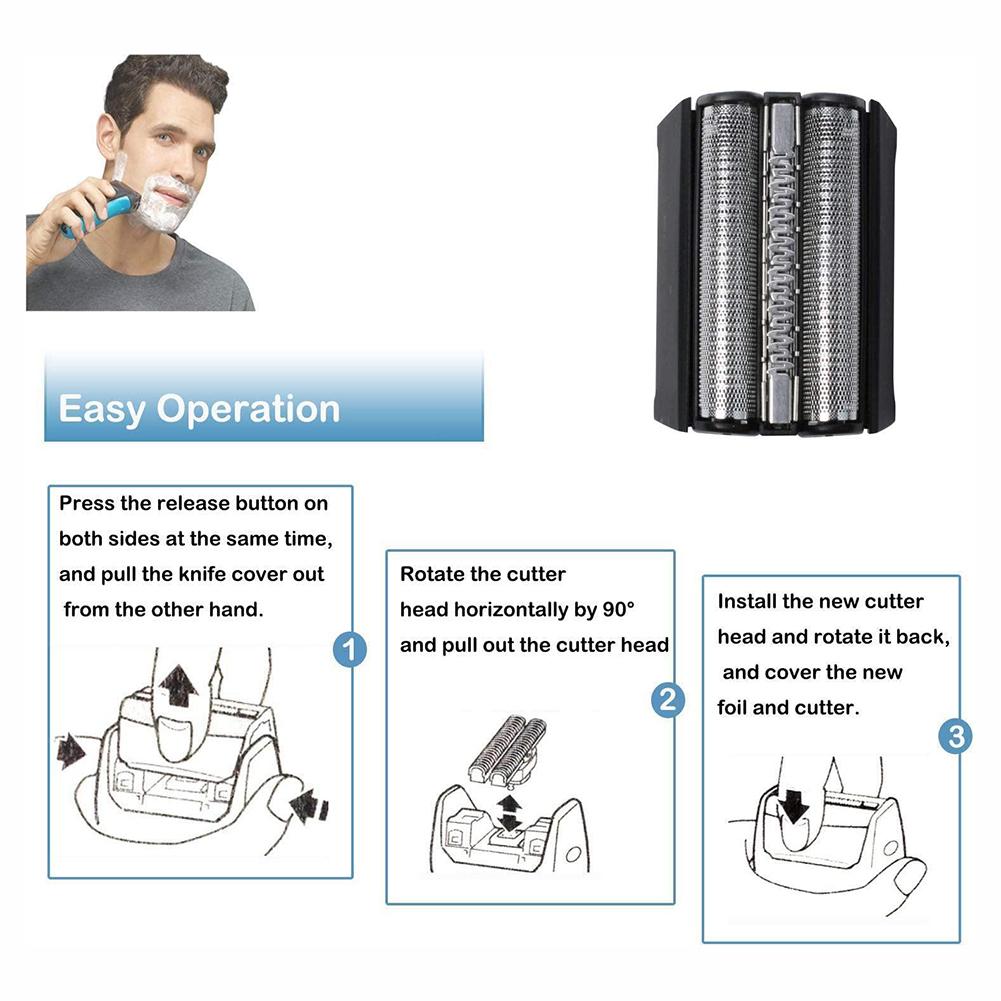 Easy Operation

Press the release button on both sides at the same time, and pull the knife cover out from the other hand.

1

Rotate the cutter head horizontally by 90° and pull out the cutter head

2

Install the new cutter head and rotate it back, and cover the new foil and cutter.

3