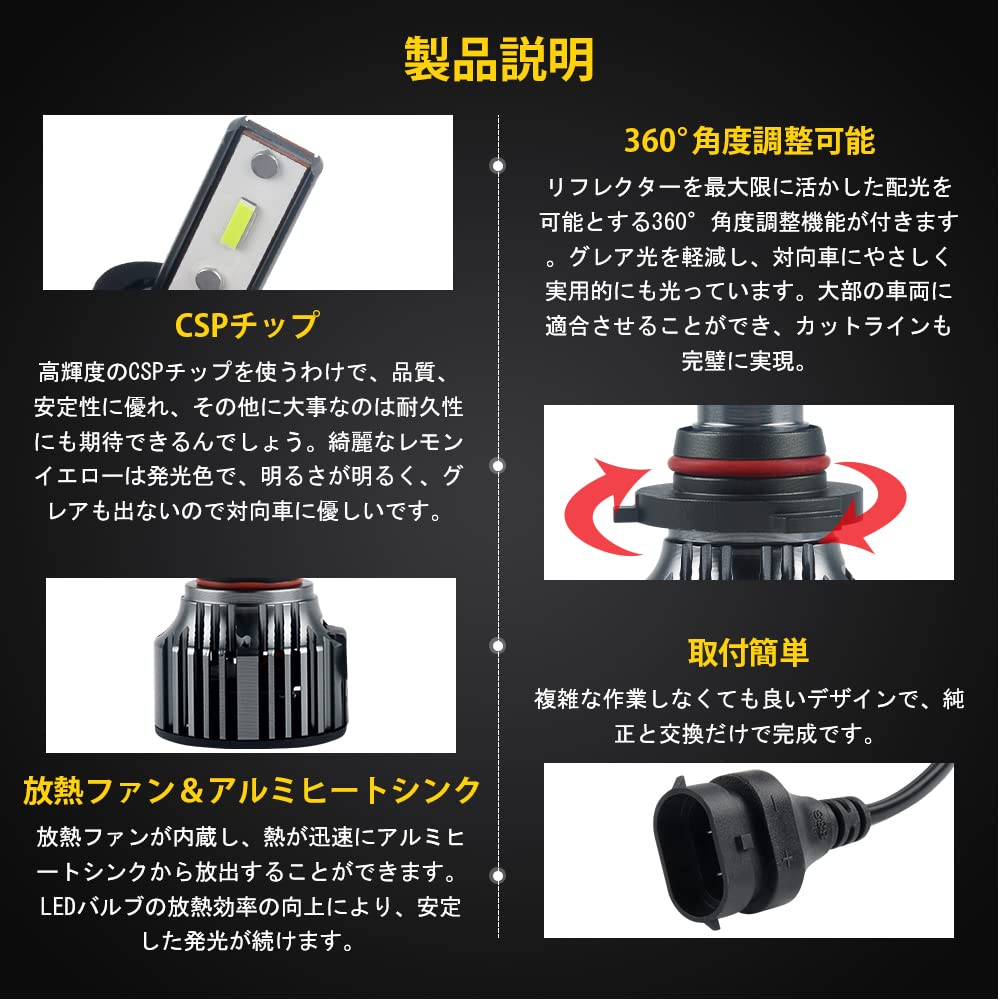 製品説明

CSPチップ

高輝度のCSPチップを使うわけで、品質、安定性に優れ、その他に大事なのは耐久性にも期待できるんでしょう。綺麗なレモンイエローは発光色で、明るさが明るく、グレアも出ないので対向車に優しいです。

放熱ファン＆アルミヒートシンク

放熱ファンが内蔵し、熱が迅速にアルミヒートシンクから放出することができます。LEDバルブの放熱効率の向上により、安定した発光が続けます。

360°角度調整可能

リフレクターを最大限に活かした配光を可能とする360°角度調整機能が付きます。グレア光を軽減し、対向車にやさしく実用的にも光っています。大部の車両に適合させることができ、カットラインも完璧に実現。

取付簡単

複雑な作業しなくても良いデザインで、純正と交換だけで完成です。