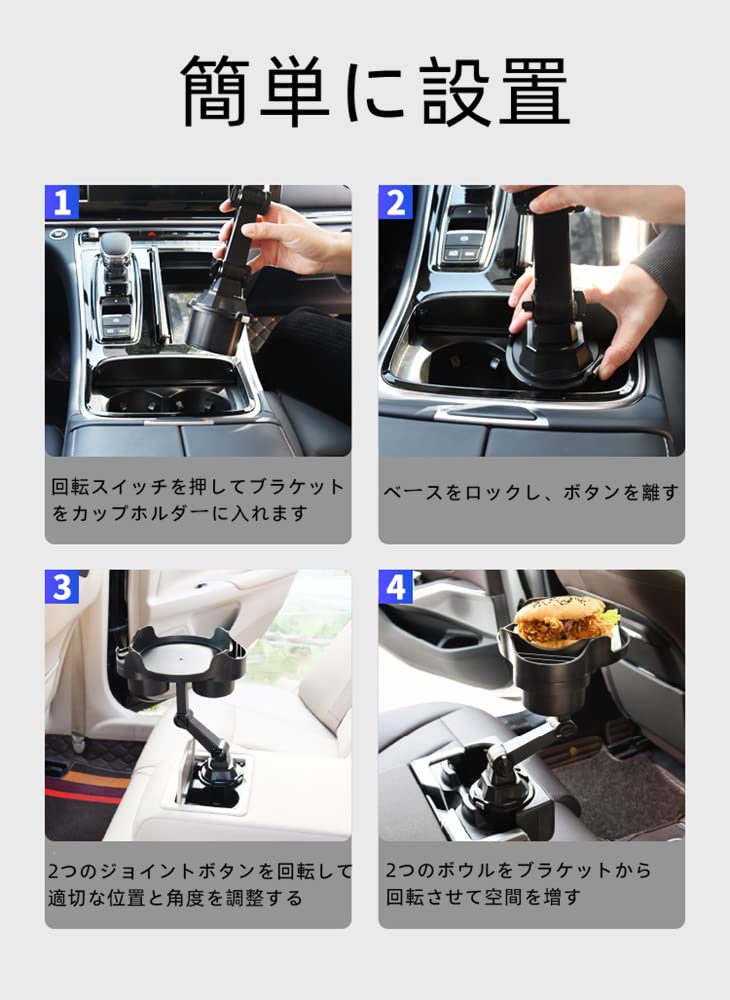 簡単に設置

1

回転スイッチを押してブラケットをカップホルダーに入れます

2

ベースをロックし、ボタンを離す

3

2つのジョイントボタンを回転して適切な位置と角度を調整する

4

2つのボウルをブラケットから回転させて空間を増す