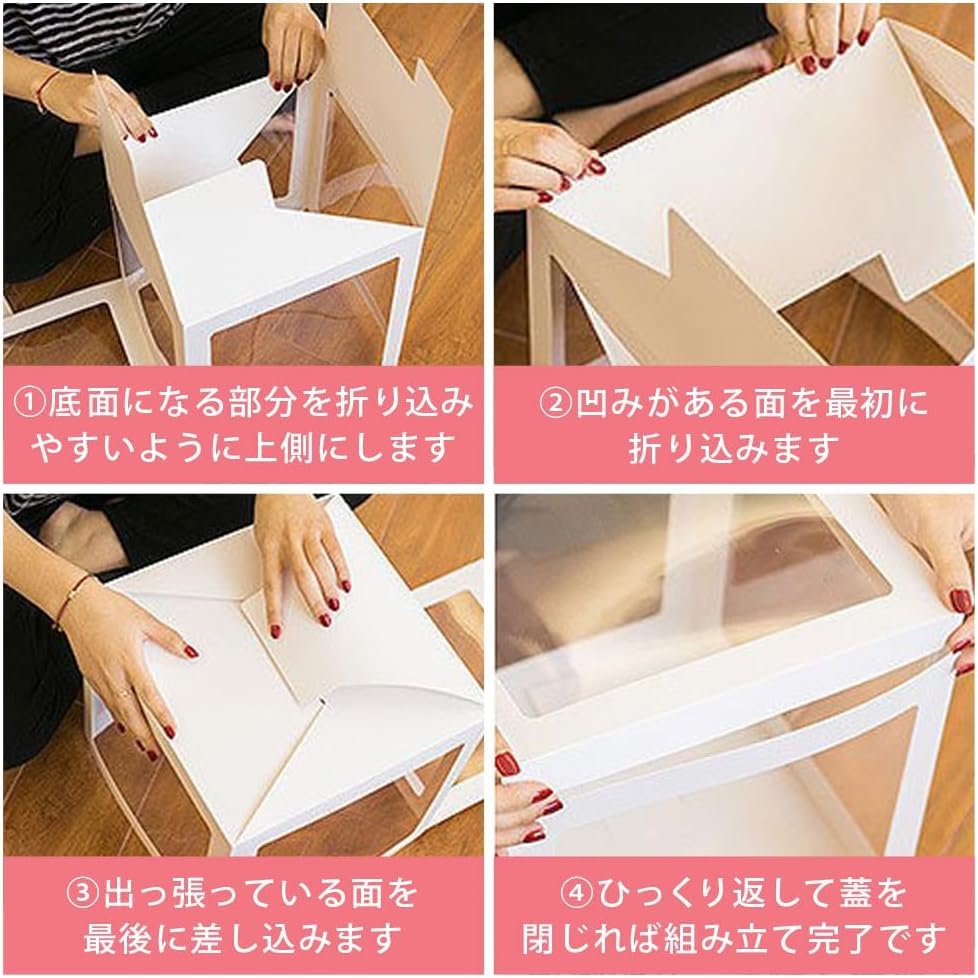 ①底面になる部分を折り込みやすいように上側にします

②凹みがある面を最初に折り込みます

③出っ張っている面を最後に差し込みます

④ひっくり返して蓋を閉じれば組み立て完了です