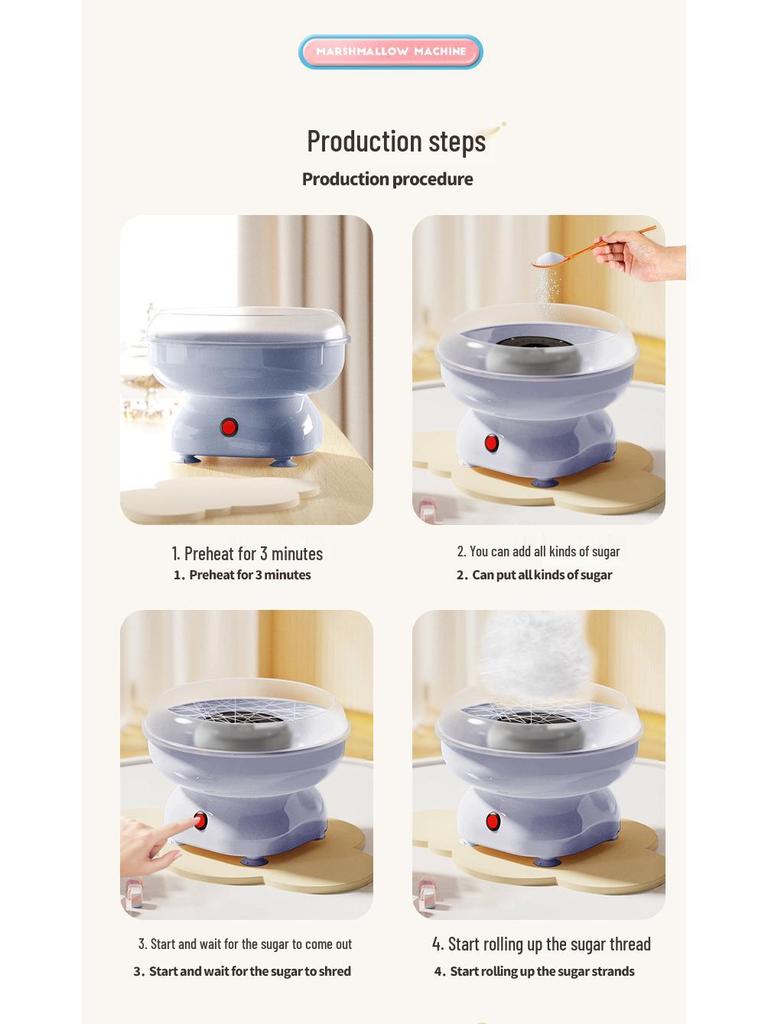 MARSHMALLOW MACHINE

Production steps

Production procedure

1. Preheat for 3 minutes
1. Preheat for 3 minutes

2. You can add all kinds of sugar
2. Can put all kinds of sugar

3. Start and wait for the sugar to come out
3. Start and wait for the sugar to shred

4. Start rolling up the sugar thread
4. Start rolling up the sugar strands