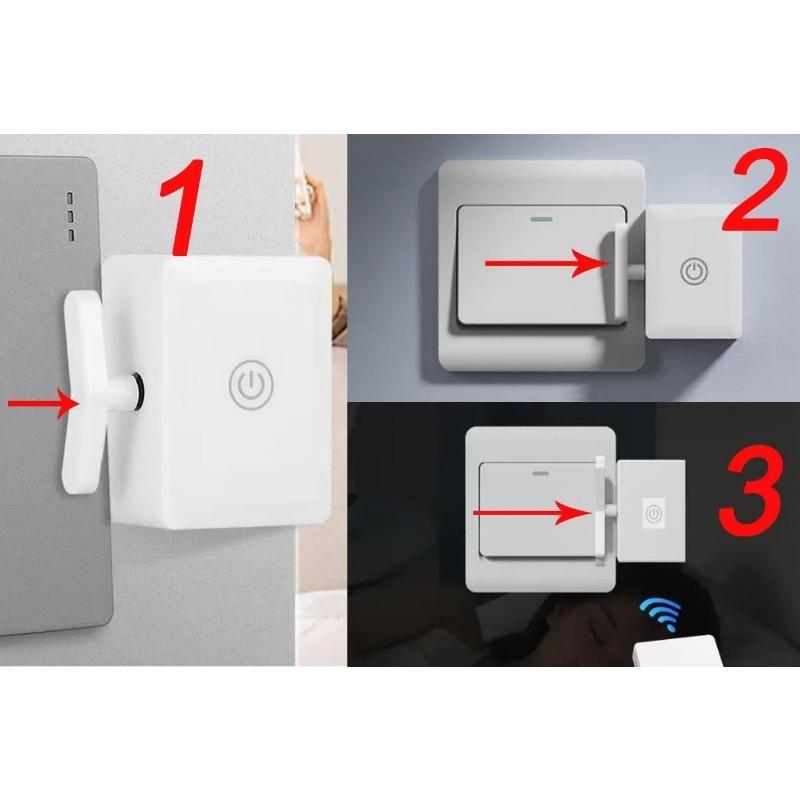 1

2

3