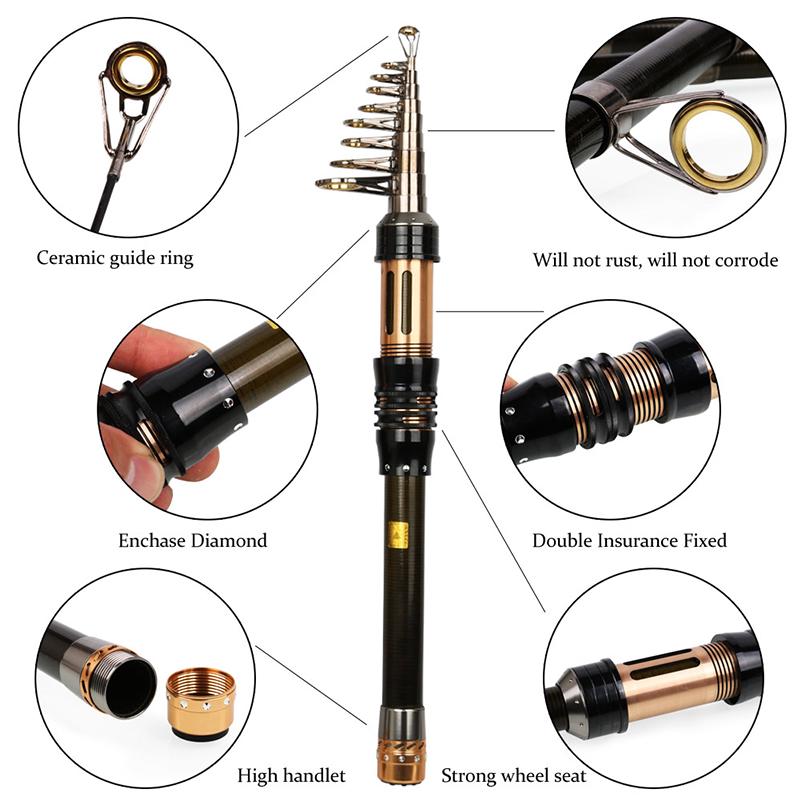 Ceramic guide ring

Will not rust, will not corrode

Enchase Diamond

Double Insurance Fixed

High handlet

Strong wheel seat