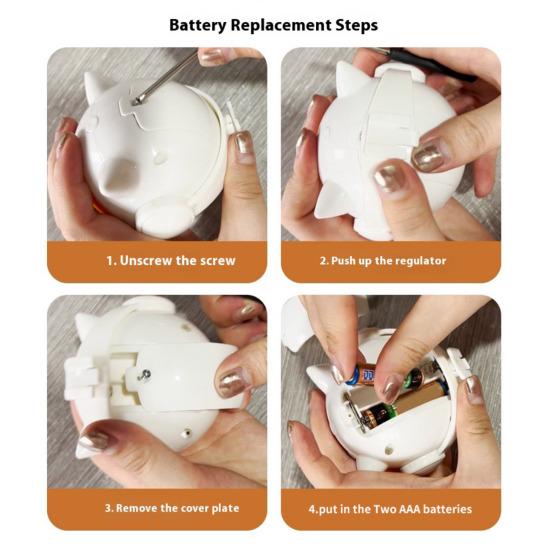 Battery Replacement Steps

1. Unscrew the screw

2. Push up the regulator

3. Remove the cover plate

4.put in the Two AAA batteries