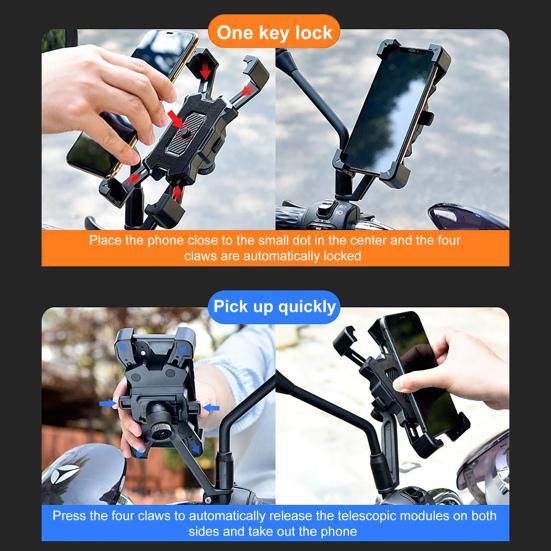 One key lock

Place the phone close to the small dot in the center and the four claws are automatically locked

Pick up quickly

Press the four claws to automatically release the telescopic modules on both sides and take out the phone